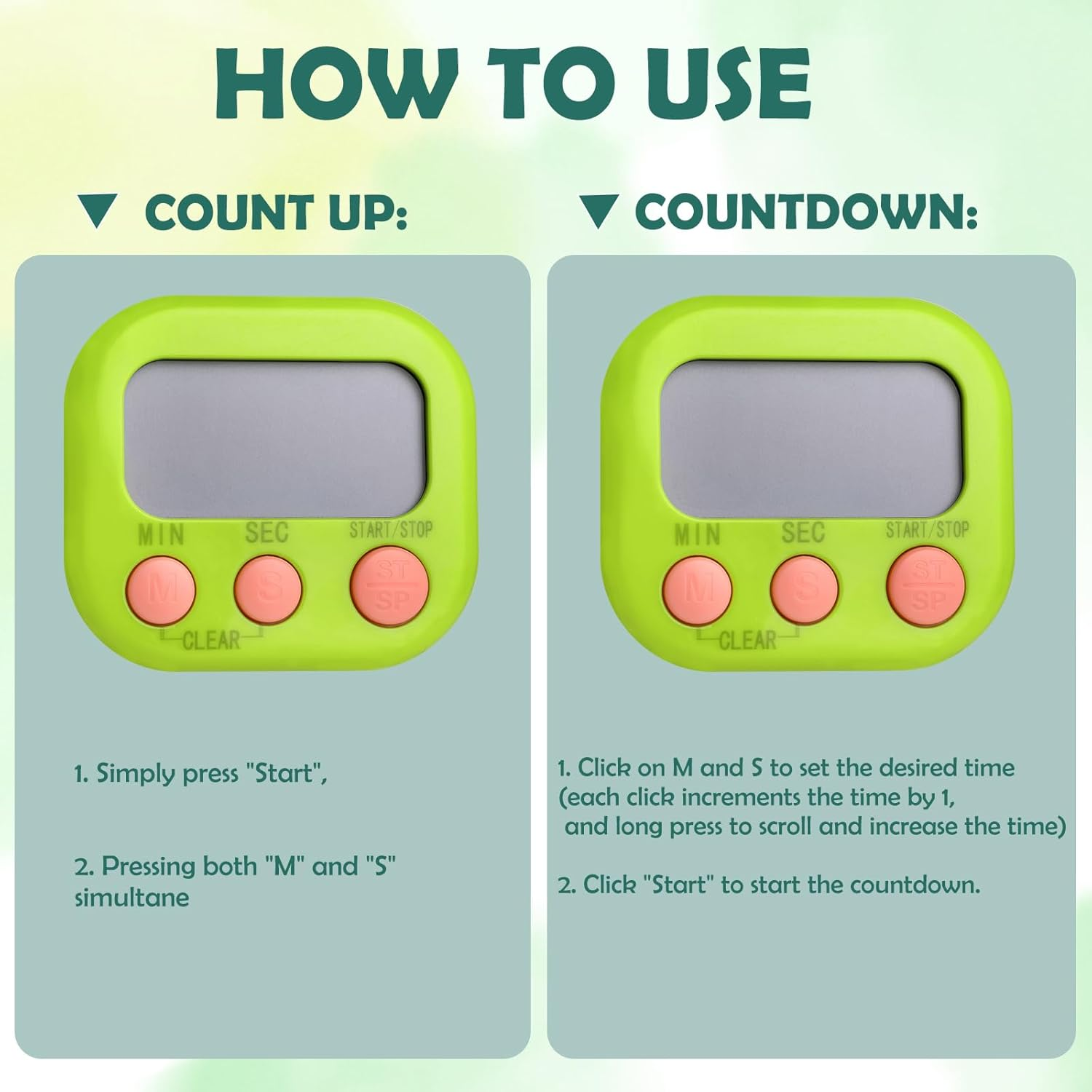 HOW TO USE

▼ COUNT UP:

MIN SEC START/STOP

M S ST SP

CLEAR

1. Simply press "Start",

2. Pressing both "M" and "S" simultane

▼ COUNTDOWN:

MIN SEC START/STOP

M S ST SP

CLEAR

1. Click on M and S to set the desired time (each click increments the time by 1, and long press to scroll and increase the time)

2. Click "Start" to start the countdown.