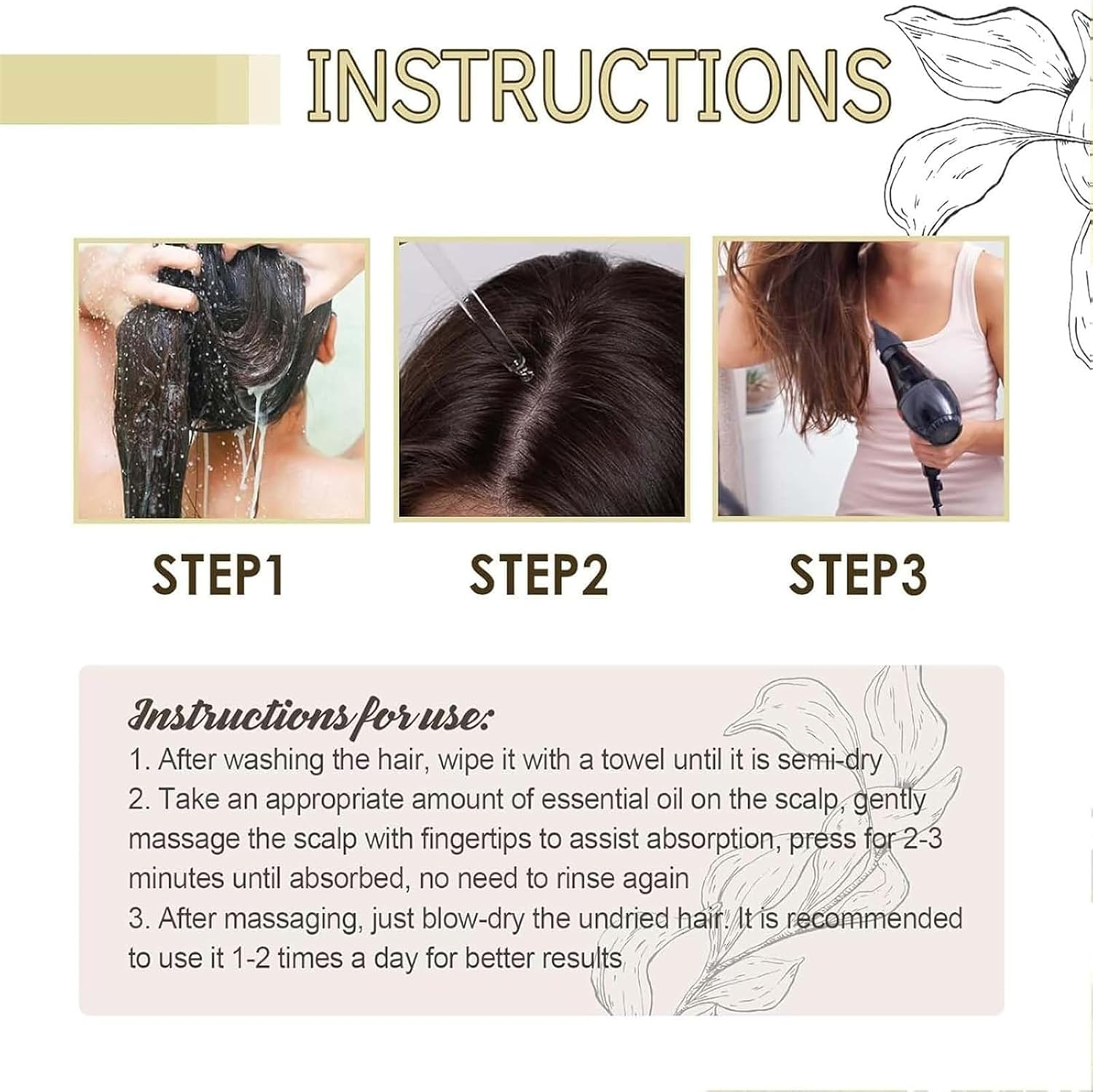 INSTRUCTIONS

STEP1

STEP2

STEP3

Instructions for use:
1. After washing the hair, wipe it with a towel until it is semi-dry
2. Take an appropriate amount of essential oil on the scalp, gently massage the scalp with fingertips to assist absorption, press for 2-3 minutes until absorbed, no need to rinse again
3. After massaging, just blow-dry the undried hair. It is recommended to use it 1-2 times a day for better results