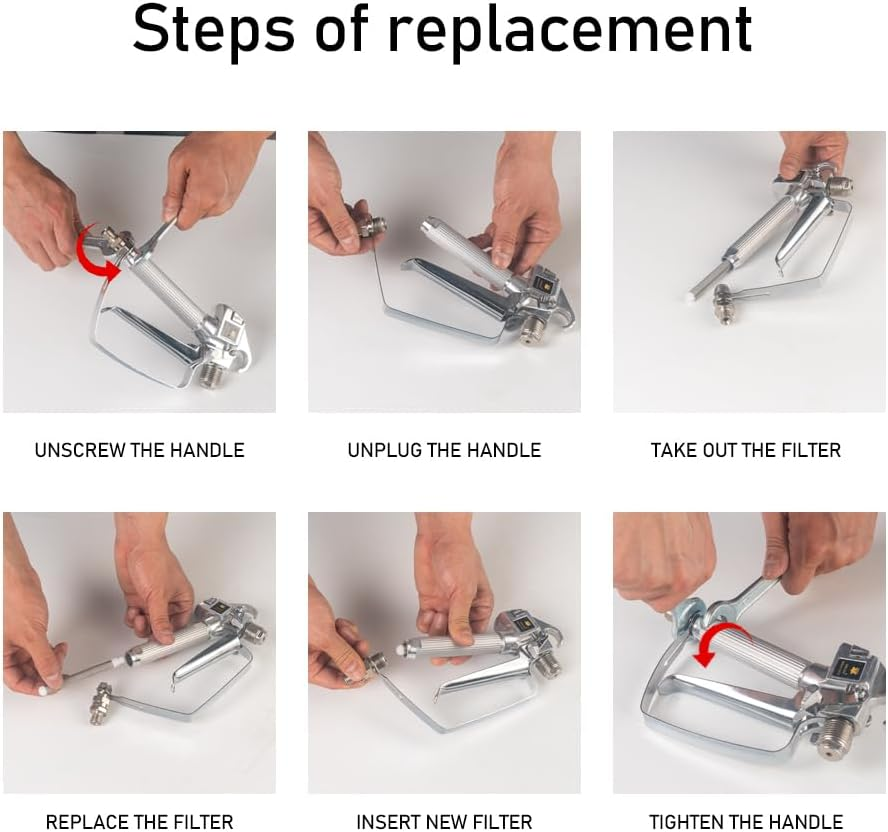 Steps of replacement

UNSCREW THE HANDLE

UNPLUG THE HANDLE

TAKE OUT THE FILTER

REPLACE THE FILTER

INSERT NEW FILTER

TIGHTEN THE HANDLE