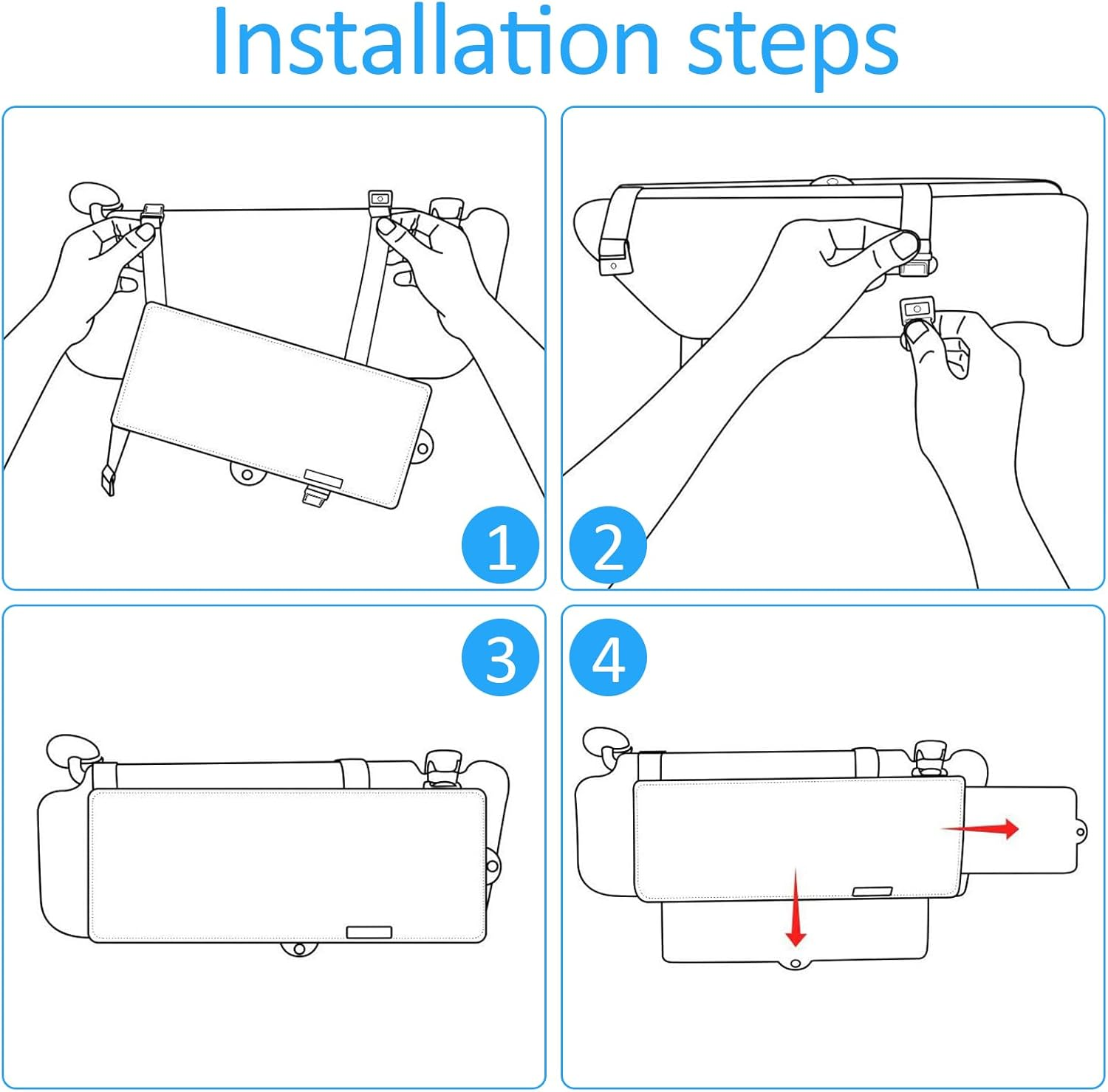 Installation steps

1

2

3

4