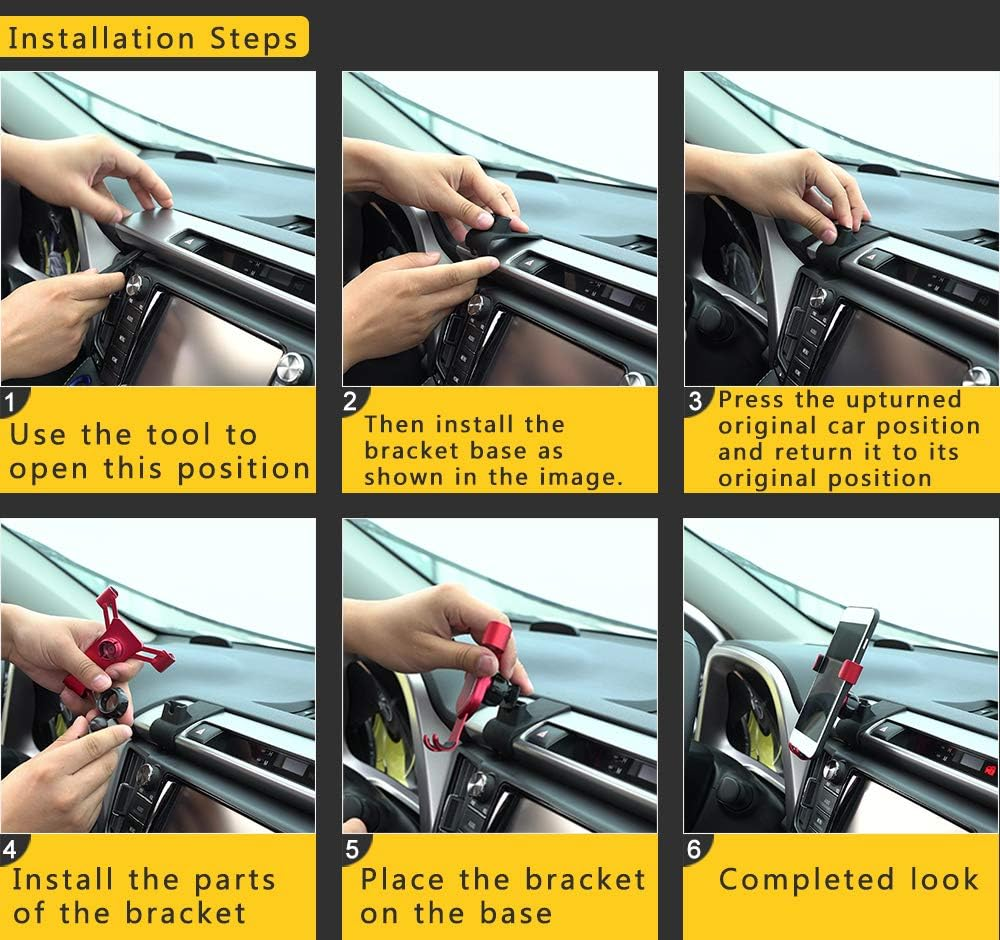 Installation Steps

1
Use the tool to open this position

2
Then install the bracket base as shown in the image.

3
Press the upturned original car position and return it to its original position

4
Install the parts of the bracket

5
Place the bracket on the base

6
Completed look