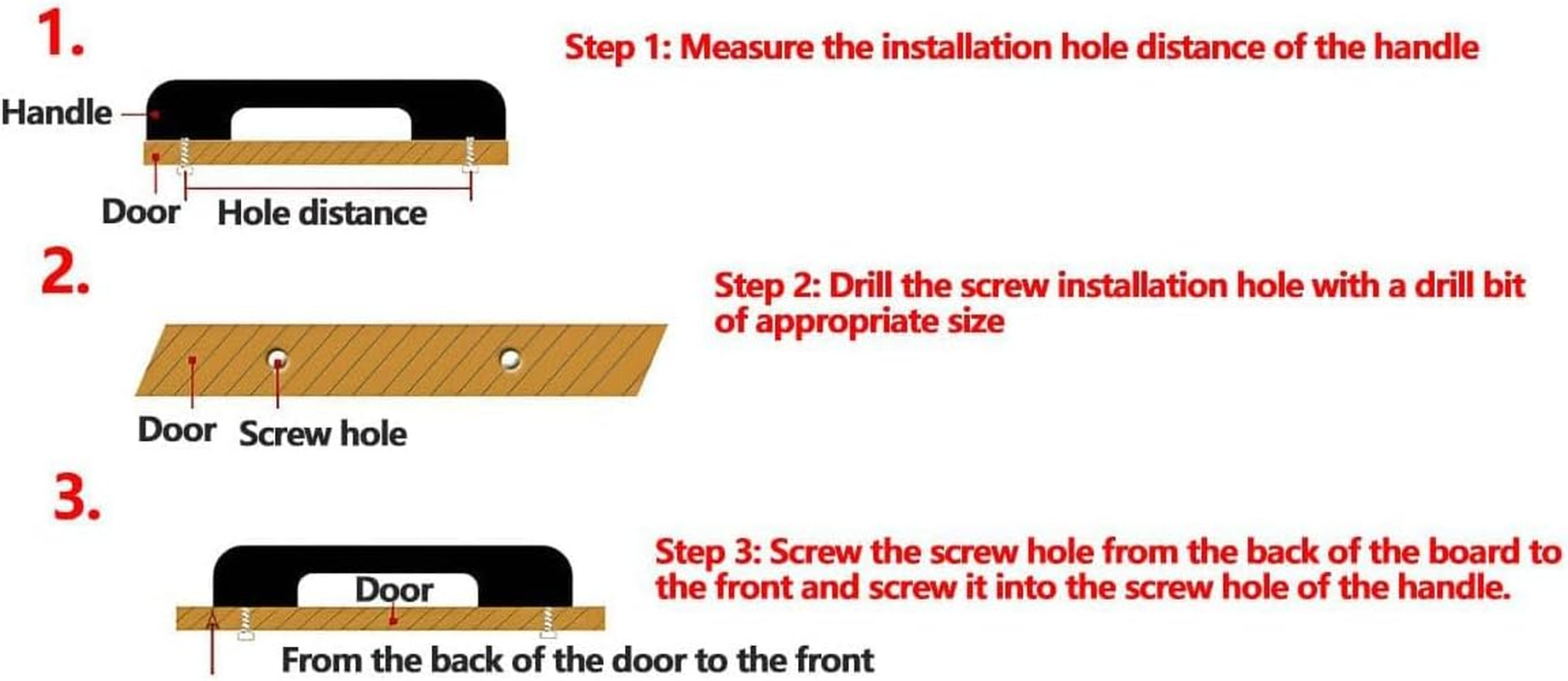 1.

Step 1: Measure the installation hole distance of the handle

Handle

Door

Hole distance

2.

Step 2: Drill the screw installation hole with a drill bit of appropriate size

Door

Screw hole

3.

Step 3: Screw the screw hole from the back of the board to the front and screw it into the screw hole of the handle.

Door

From the back of the door to the front