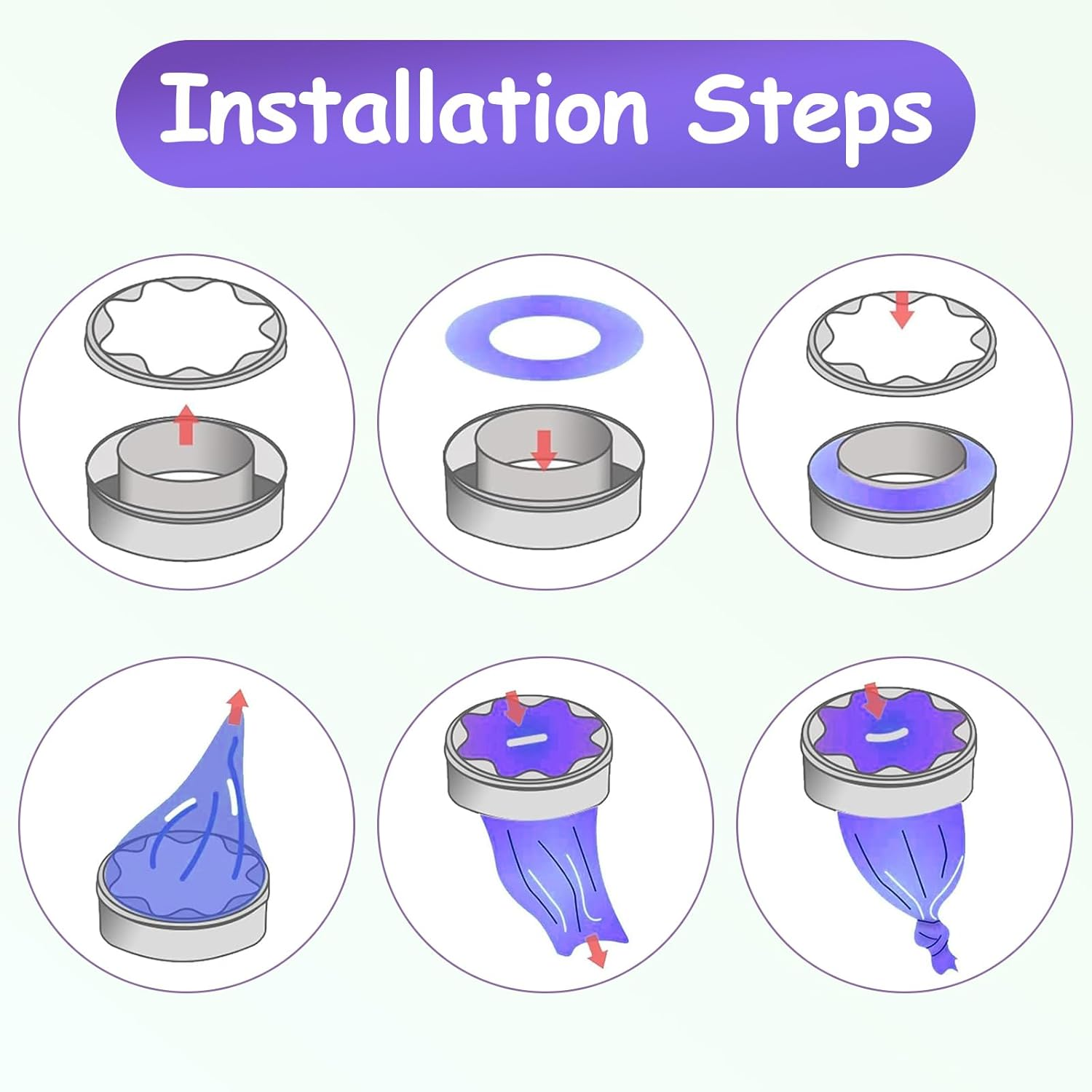 Installation Steps