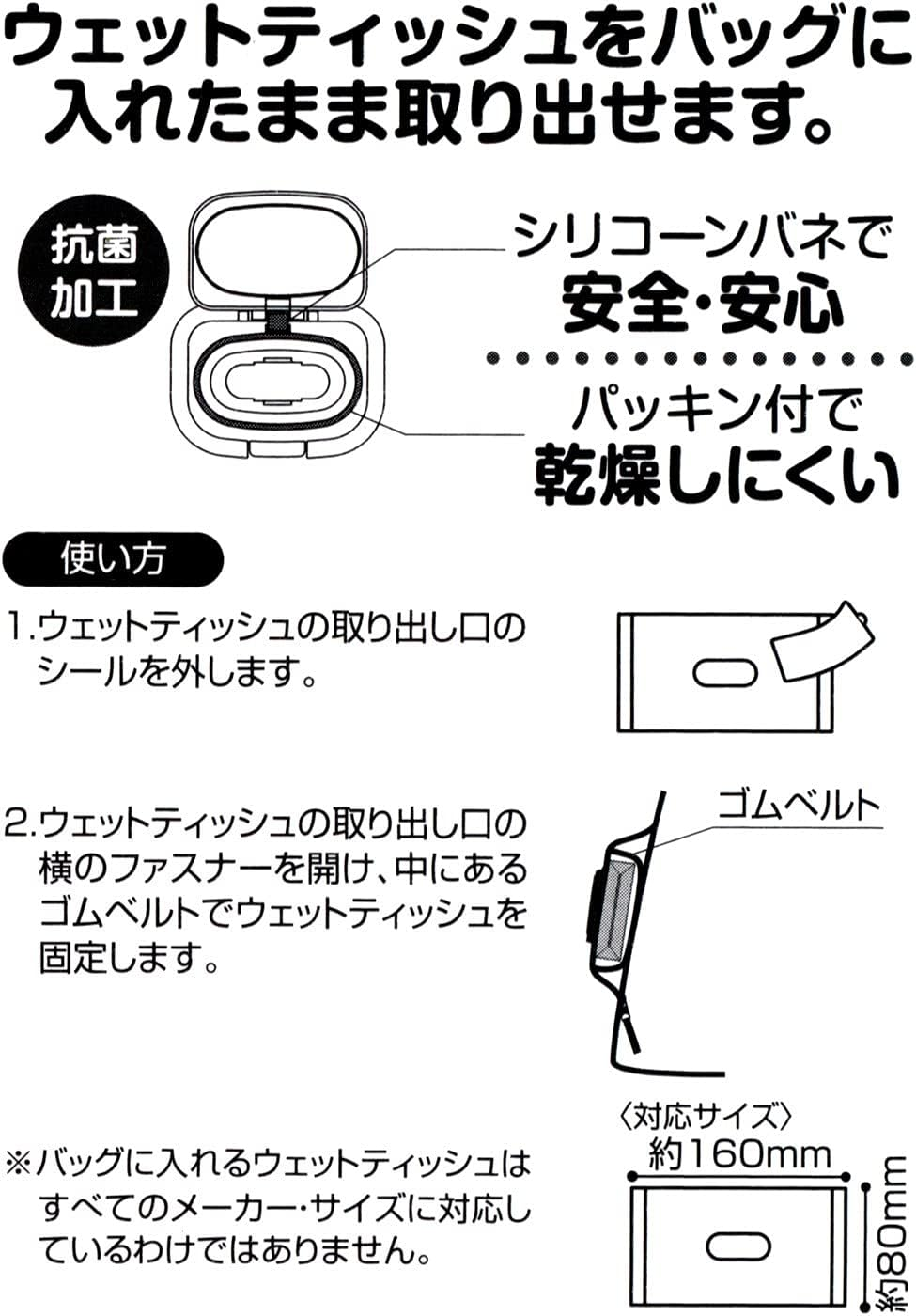 ウェットティッシュをバッグに入れたまま取り出せます。

抗菌加工

シリコーンバネで
安全・安心

パッキン付で
乾燥しにくい

使い方

1.ウェットティッシュの取り出し口のシールを外します。

2.ウェットティッシュの取り出し口の横のファスナーを開け、中にあるゴムベルトでウェットティッシュを固定します。

ゴムベルト

※バッグに入れるウェットティッシュはすべてのメーカー・サイズに対応しているわけではありません。

〈対応サイズ〉
約160mm
約80mm