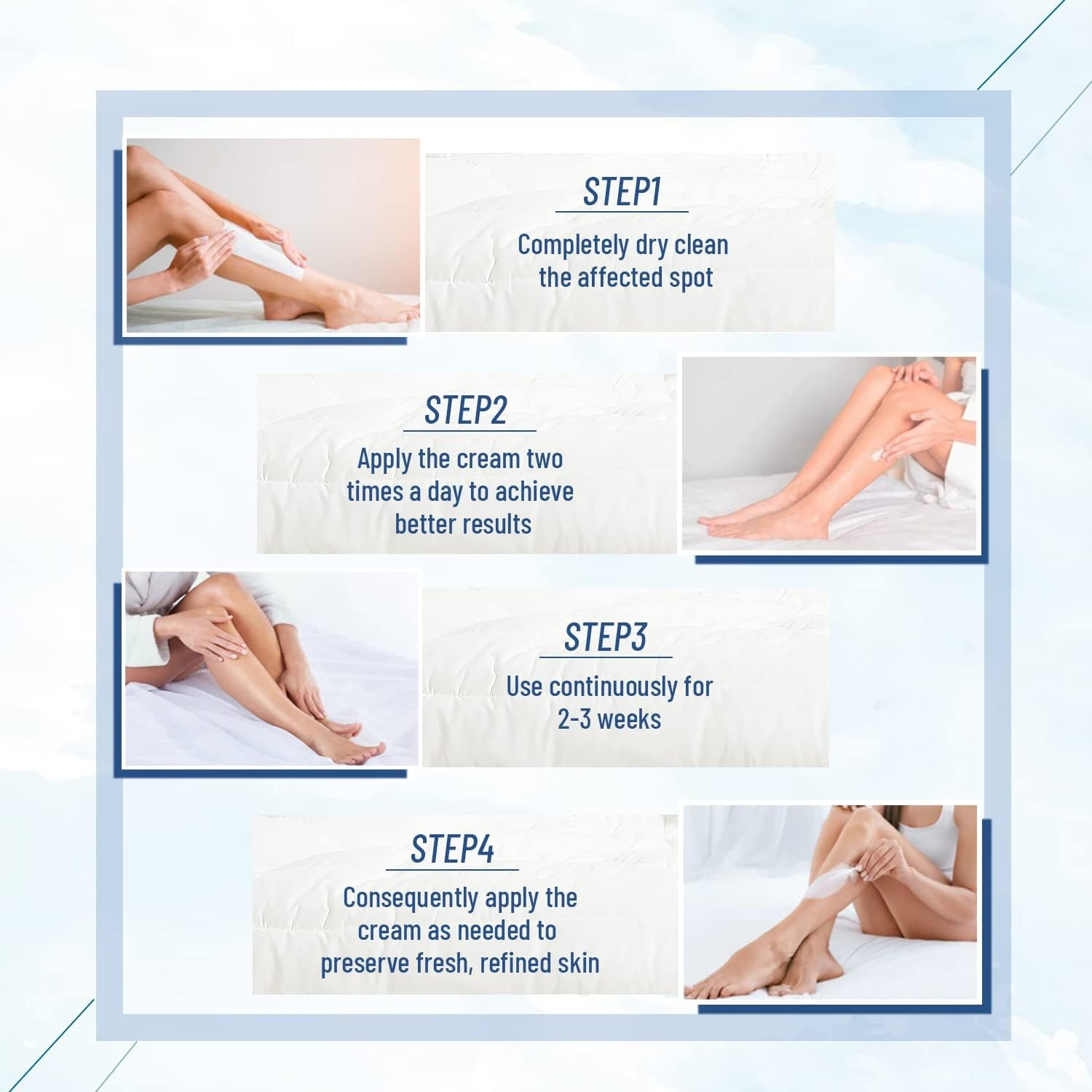 STEP1

Completely dry clean the affected spot

STEP2

Apply the cream two times a day to achieve better results

STEP3

Use continuously for 2-3 weeks

STEP4

Consequently apply the cream as needed to preserve fresh, refined skin