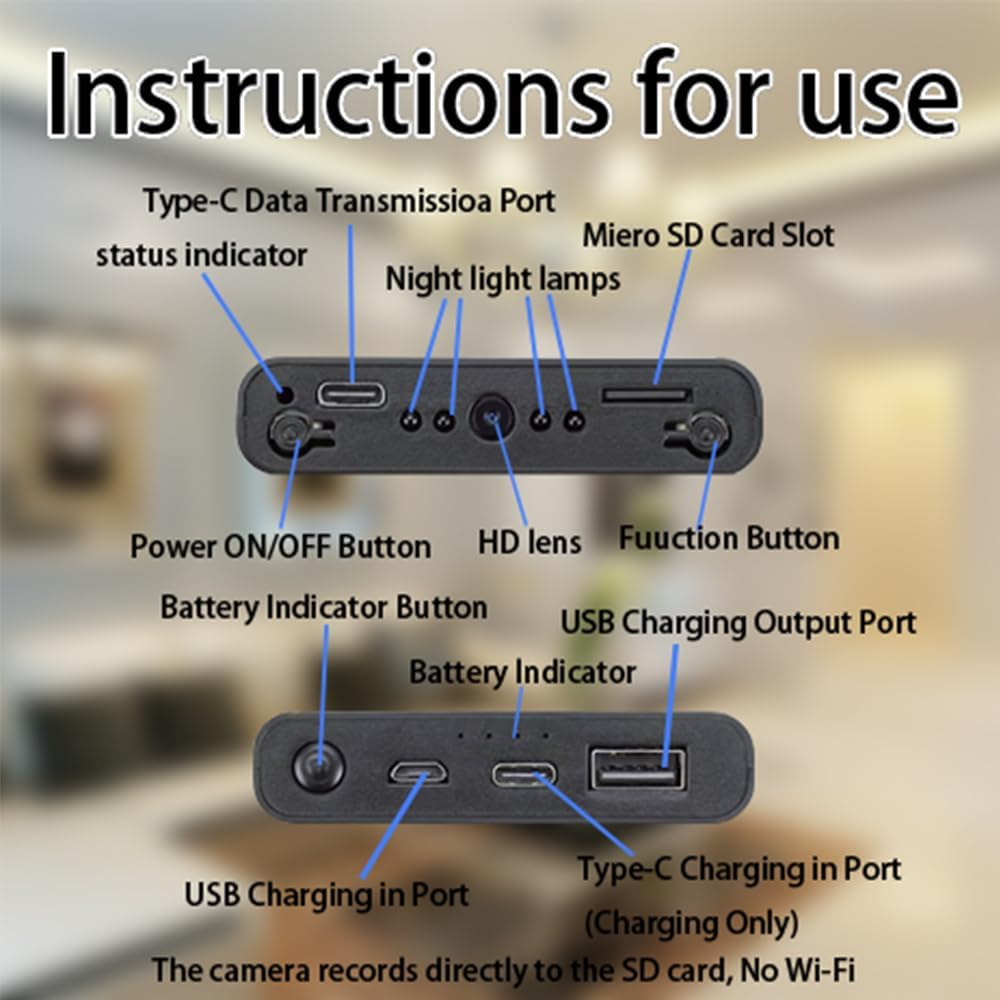 Instructions for use

Type-C Data Transmissioa Port

status indicator

Miero SD Card Slot

Night light lamps

Power ON/OFF Button

HD lens

Fuuction Button

Battery Indicator Button

USB Charging Output Port

Battery Indicator

USB Charging in Port

Type-C Charging in Port (Charging Only)

The camera records directly to the SD card, No Wi-Fi