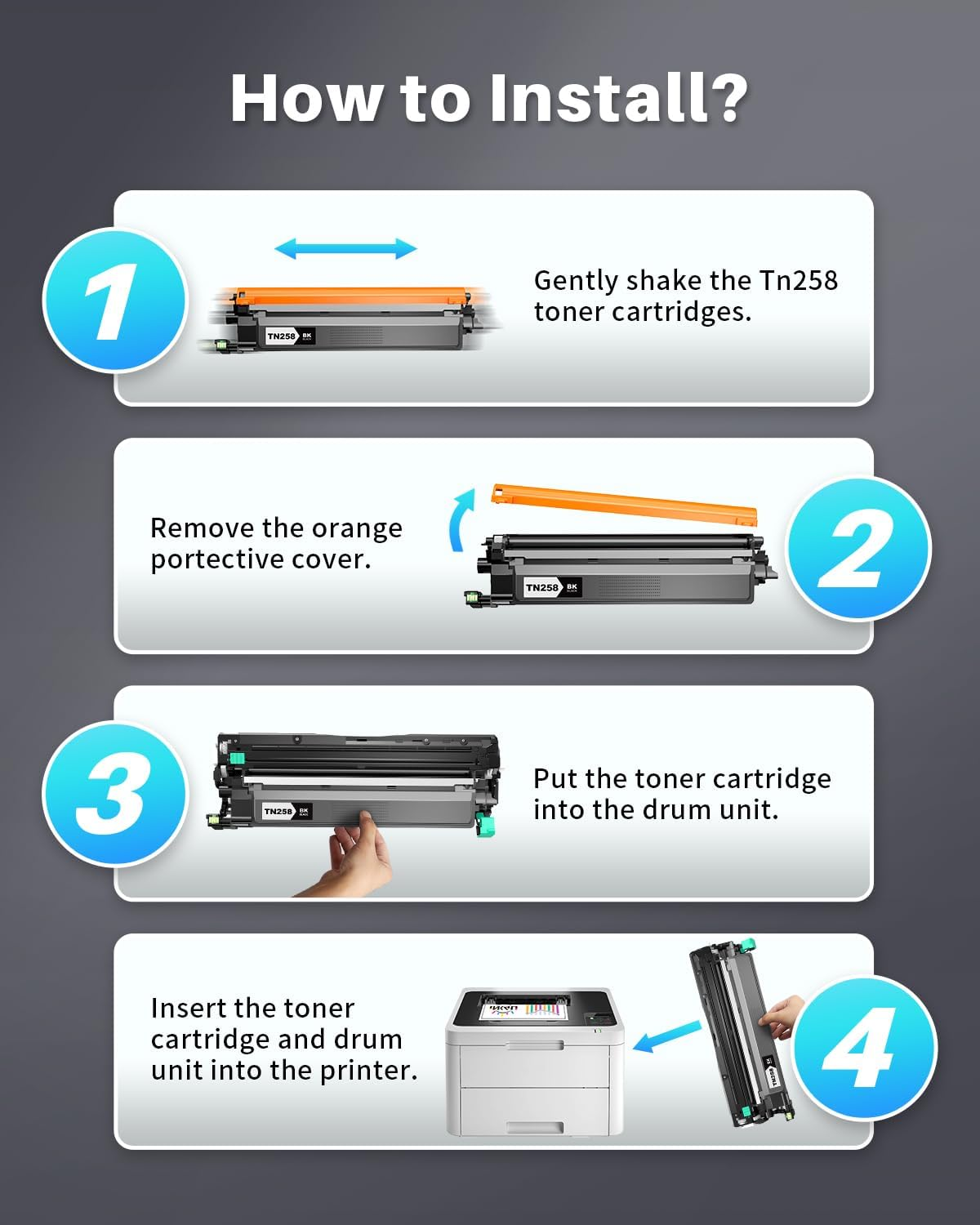 How to Install?

1

TN258 BK

Gently shake the Tn258 toner cartridges.

Remove the orange portective cover.

TN258 BK

2

3

TN258 BK

Put the toner cartridge into the drum unit.

Insert the toner cartridge and drum unit into the printer.

TN258

4