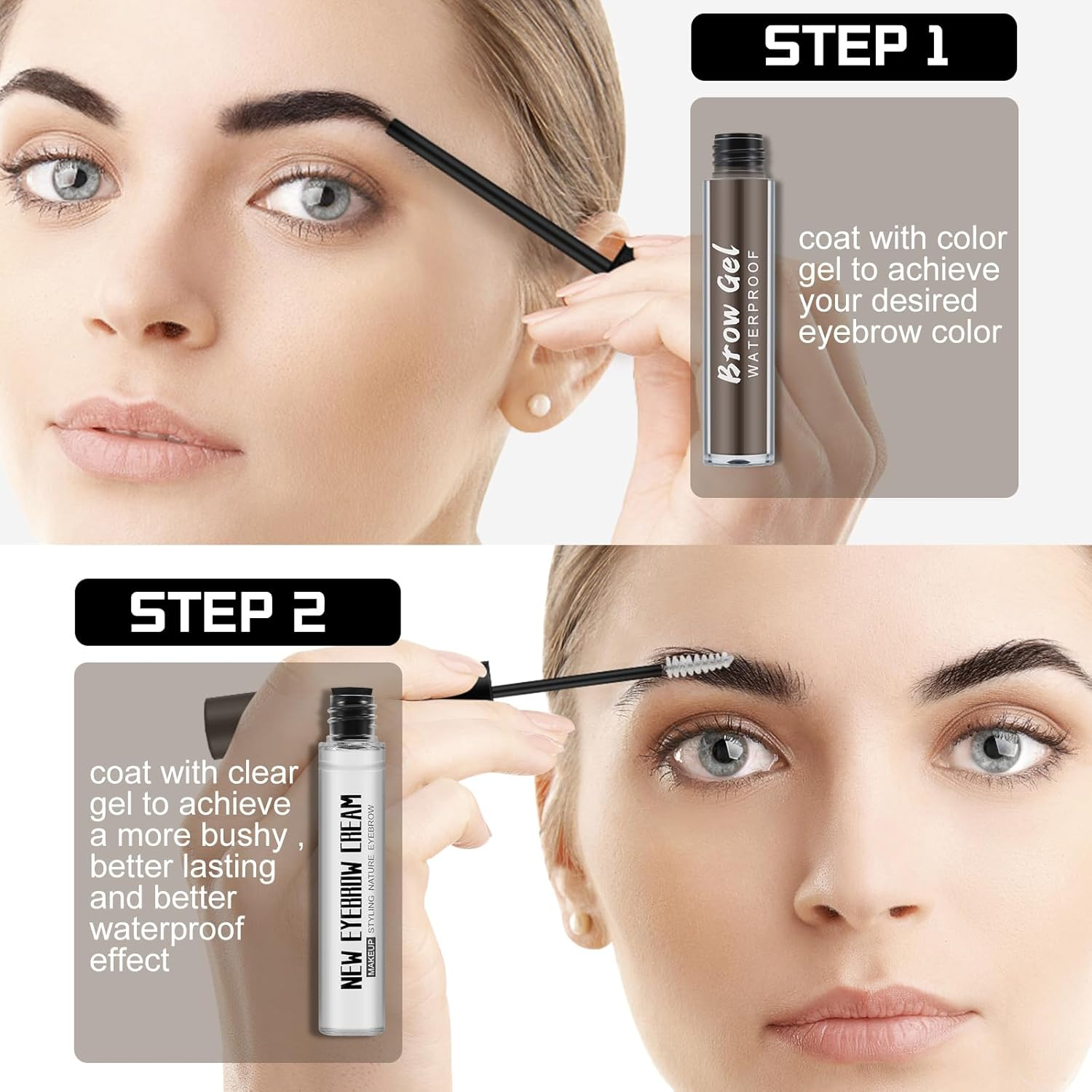 STEP 1

Brow Gel
WATERPROOF

coat with color gel to achieve your desired eyebrow color

STEP 2

coat with clear gel to achieve a more bushy , better lasting and better waterproof effect

NEW EYEBROW CREAM
MAKEUP STYLING NATURE EYEBROW