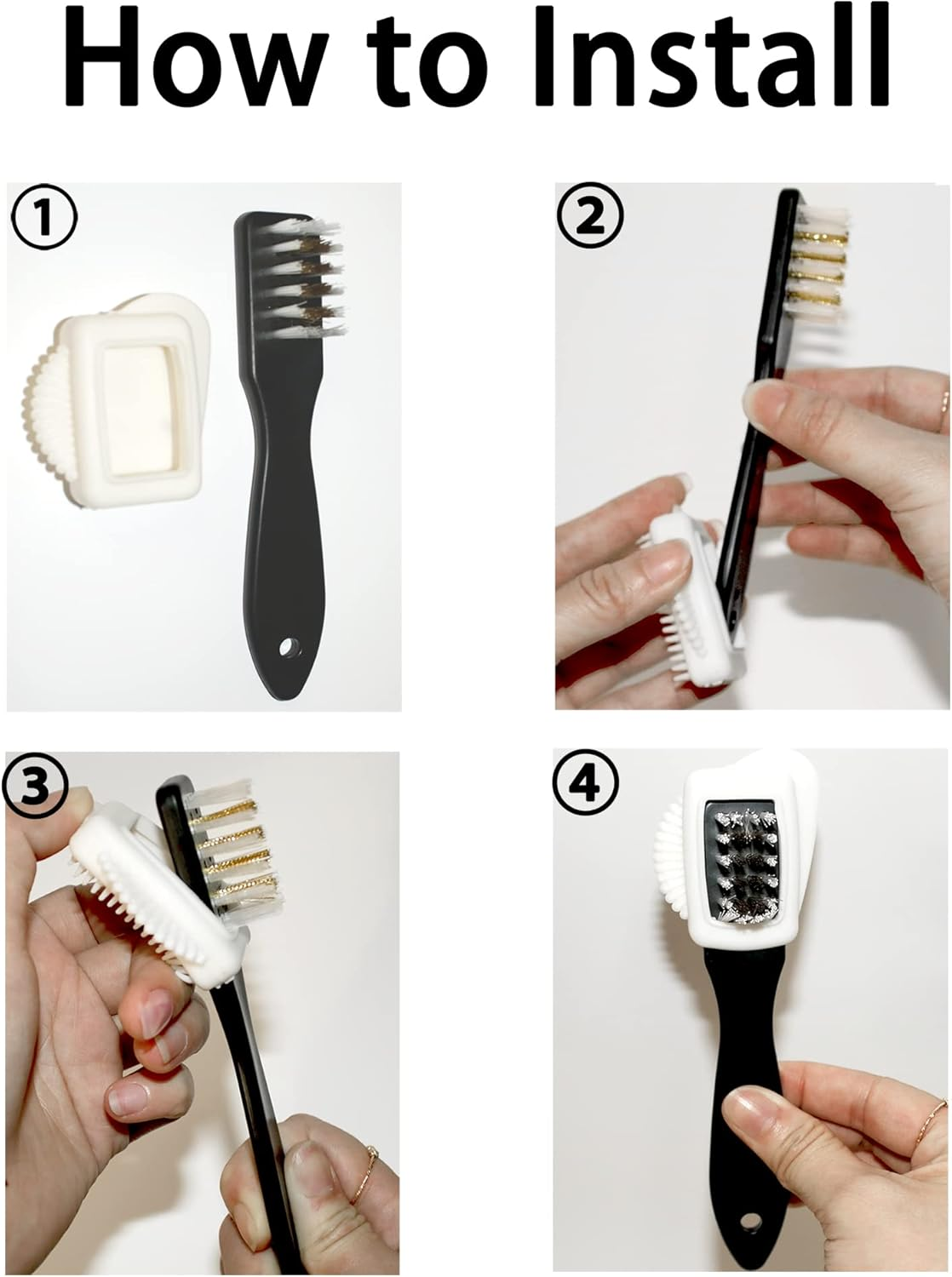 How to Install

①

②

③

④