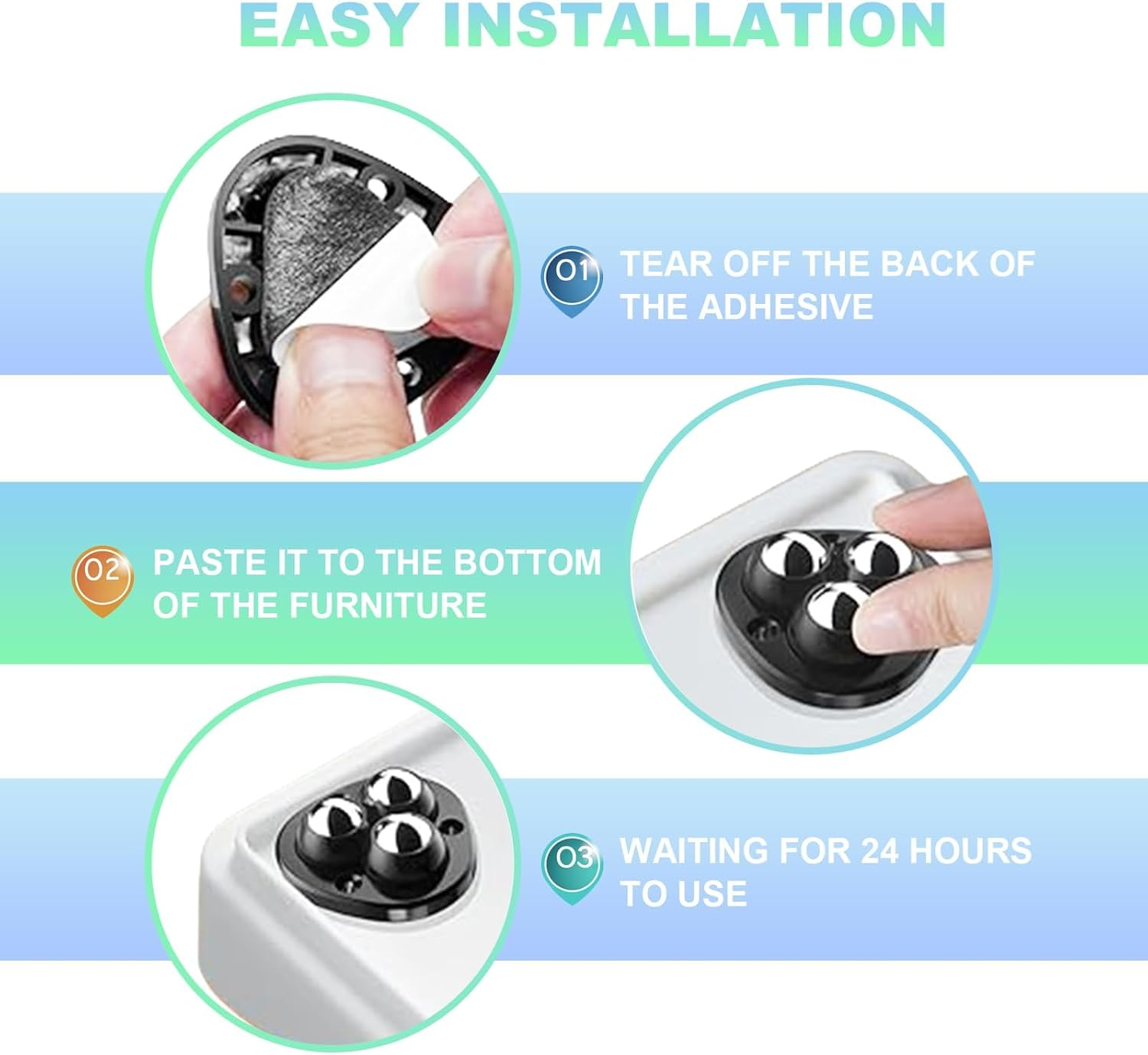 EASY INSTALLATION

01 TEAR OFF THE BACK OF THE ADHESIVE

02 PASTE IT TO THE BOTTOM OF THE FURNITURE

03 WAITING FOR 24 HOURS TO USE