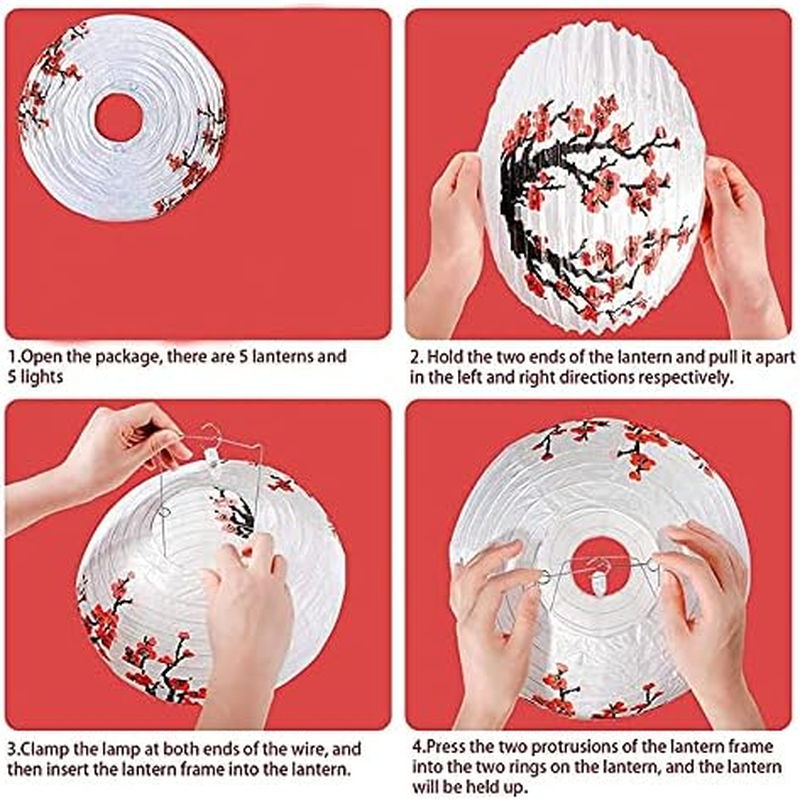 1.Open the package, there are 5 lanterns and 5 lights

2. Hold the two ends of the lantern and pull it apart in the left and right directions respectively.

3.Clamp the lamp at both ends of the wire, and then insert the lantern frame into the lantern.

4.Press the two protrusions of the lantern frame into the two rings on the lantern, and the lantern will be held up.