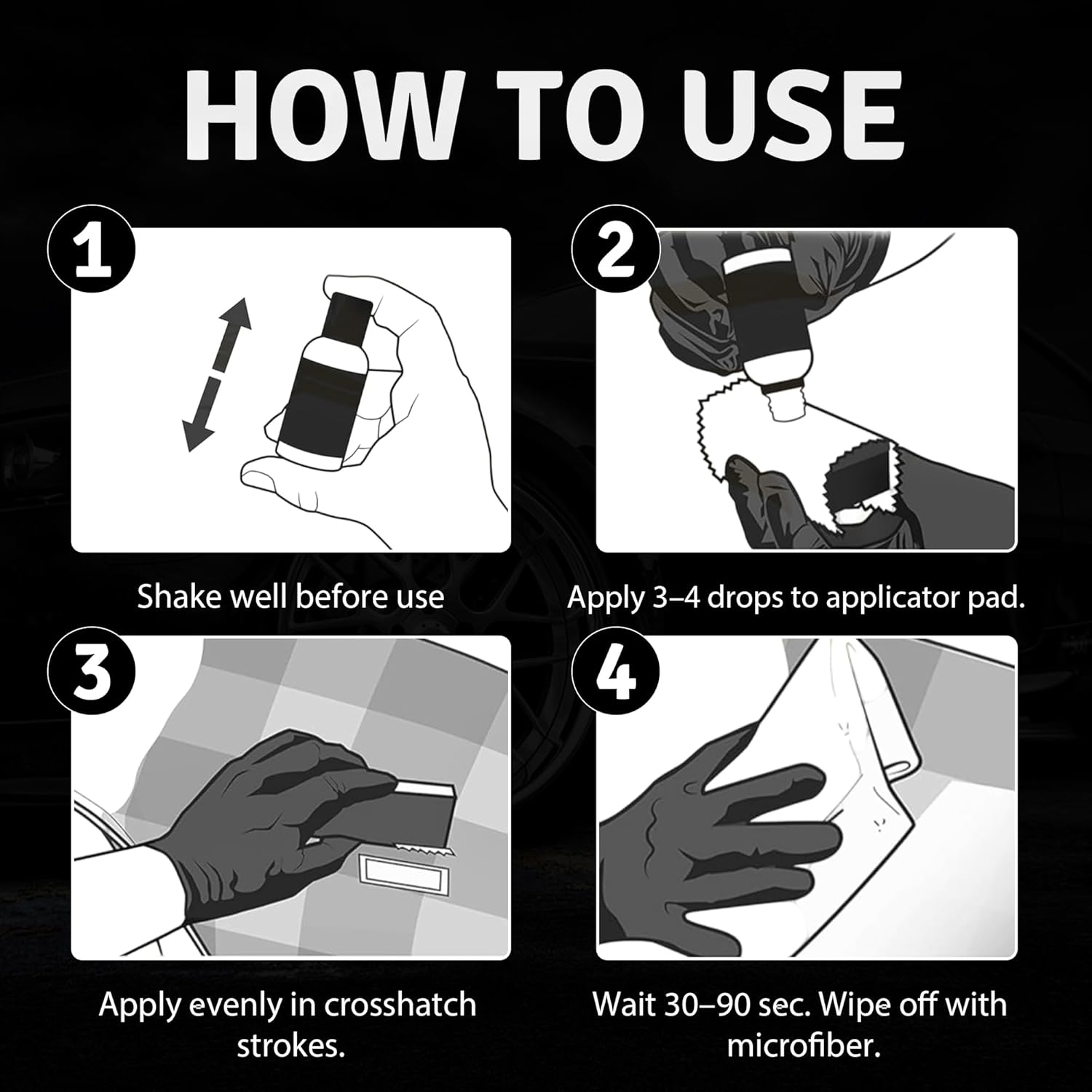 HOW TO USE

1

Shake well before use

2

Apply 3–4 drops to applicator pad.

3

Apply evenly in crosshatch strokes.

4

Wait 30–90 sec. Wipe off with microfiber.