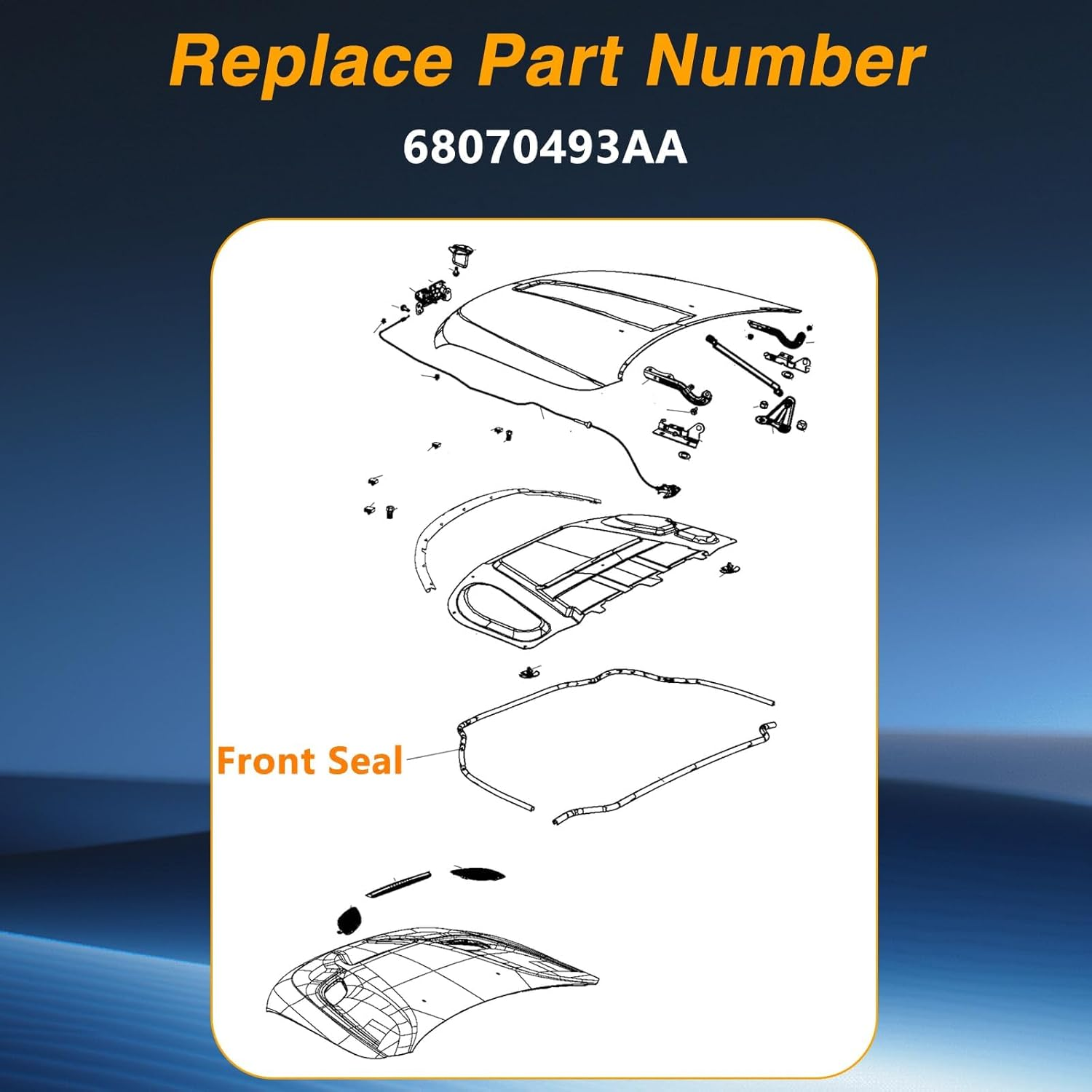 Replace Part Number

68070493AA

Front Seal