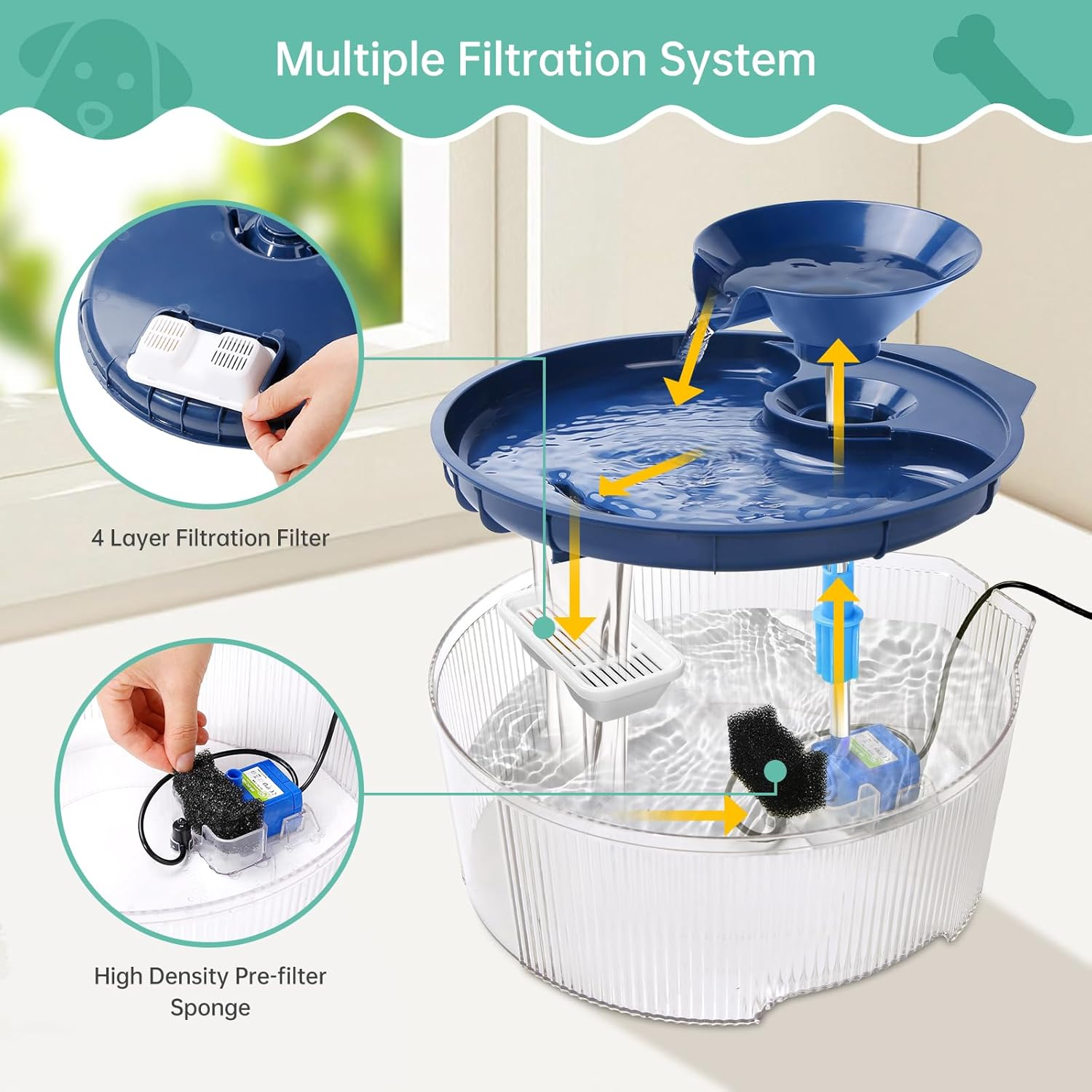 Multiple Filtration System

4 Layer Filtration Filter

High Density Pre-filter Sponge