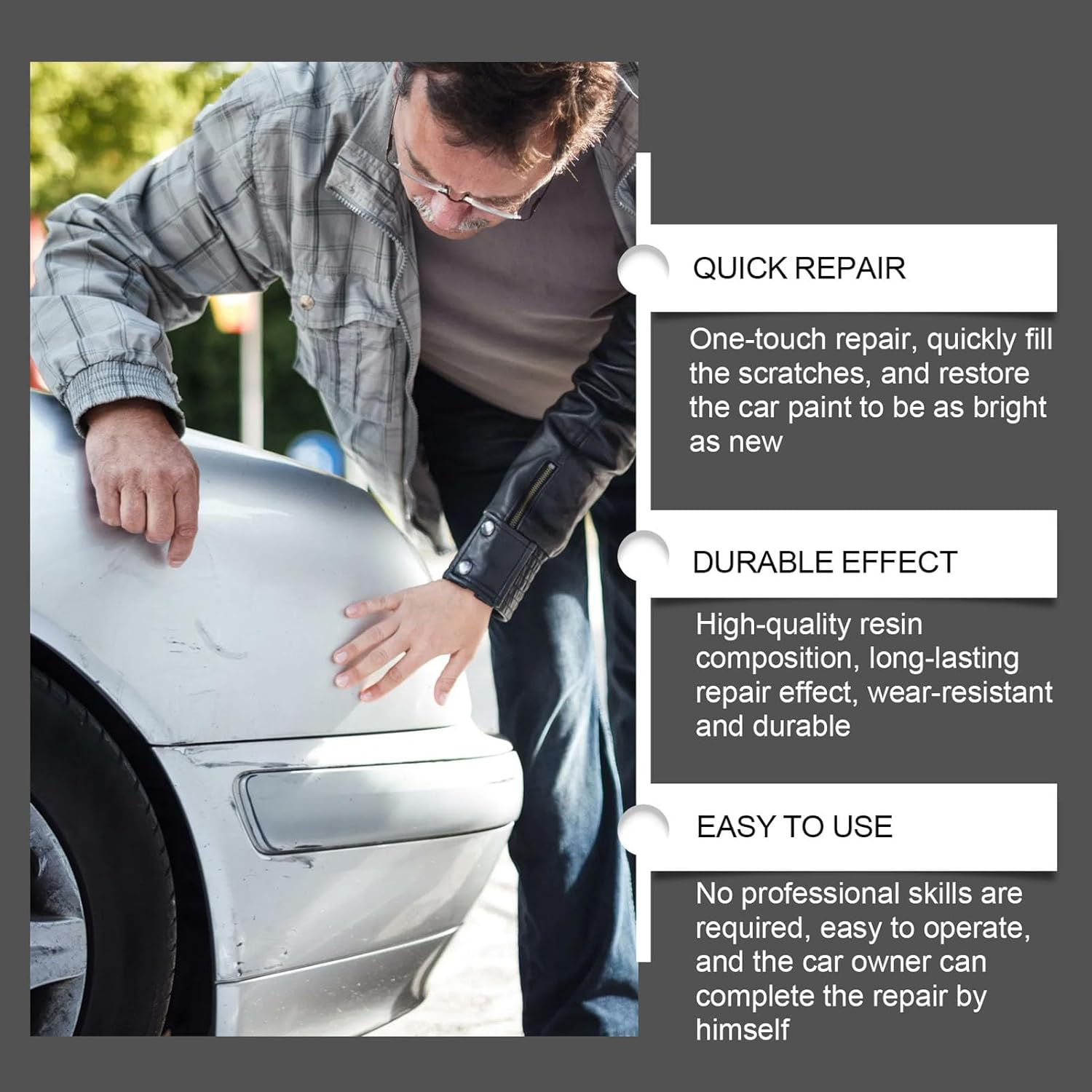 QUICK REPAIR

One-touch repair, quickly fill the scratches, and restore the car paint to be as bright as new

DURABLE EFFECT

High-quality resin composition, long-lasting repair effect, wear-resistant and durable

EASY TO USE

No professional skills are required, easy to operate, and the car owner can complete the repair by himself