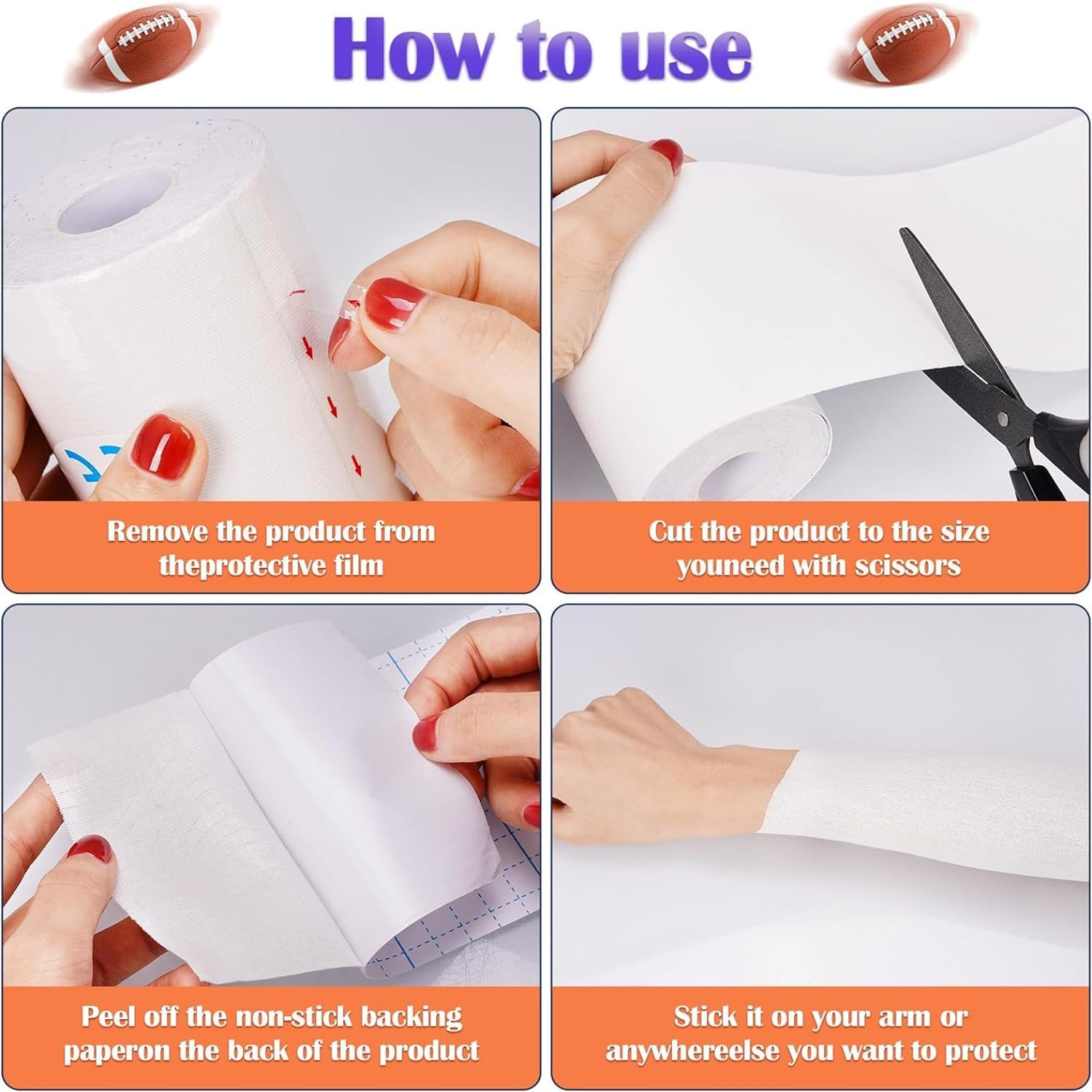 How to use

Remove the product from theprotective film

Cut the product to the size youneed with scissors

Peel off the non-stick backing paperon the back of the product

Stick it on your arm or anywhereelse you want to protect