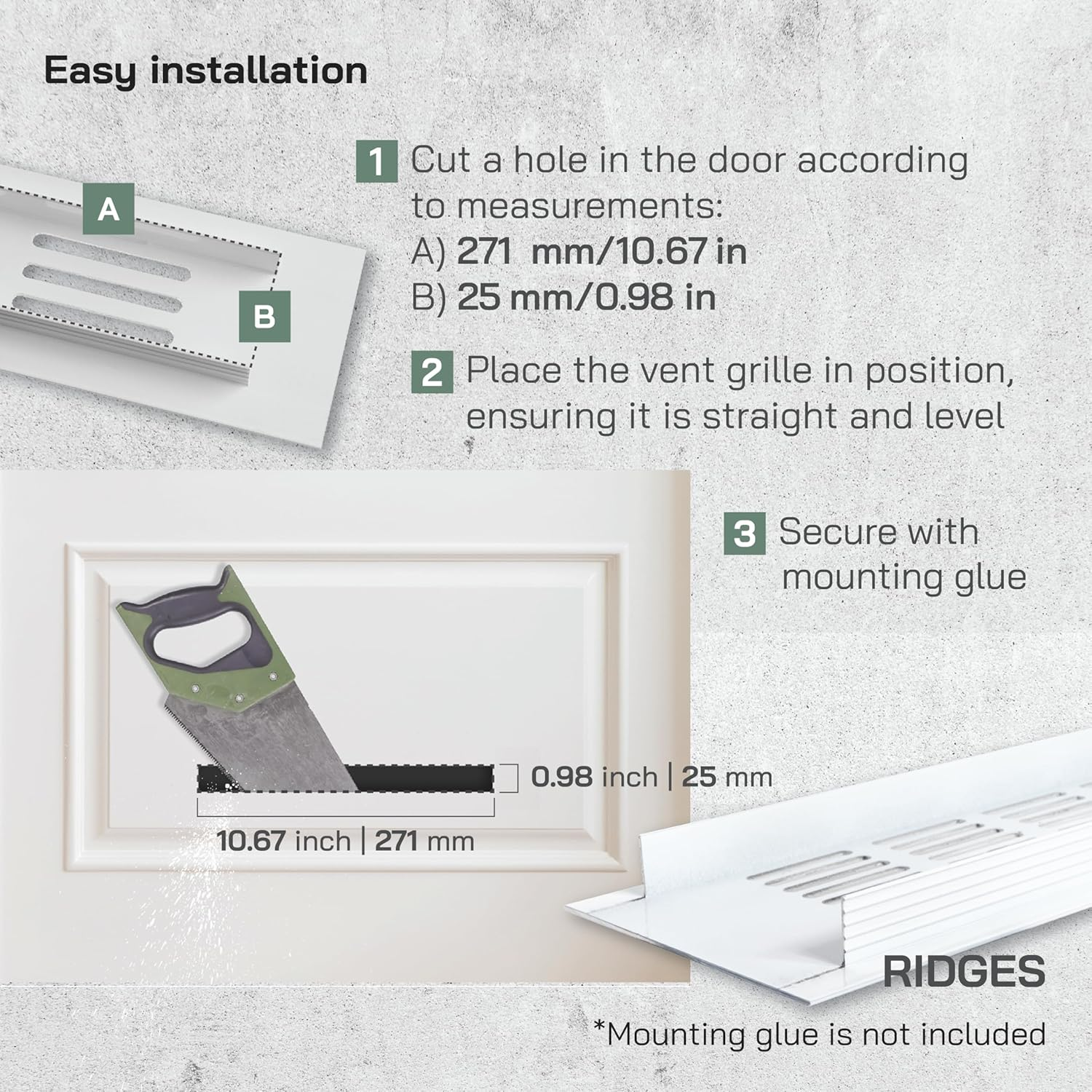 Easy installation

A

B

1 Cut a hole in the door according to measurements:
A) 271 mm/10.67 in
B) 25 mm/0.98 in

2 Place the vent grille in position, ensuring it is straight and level

3 Secure with mounting glue

0.98 inch | 25 mm

10.67 inch | 271 mm

RIDGES

*Mounting glue is not included