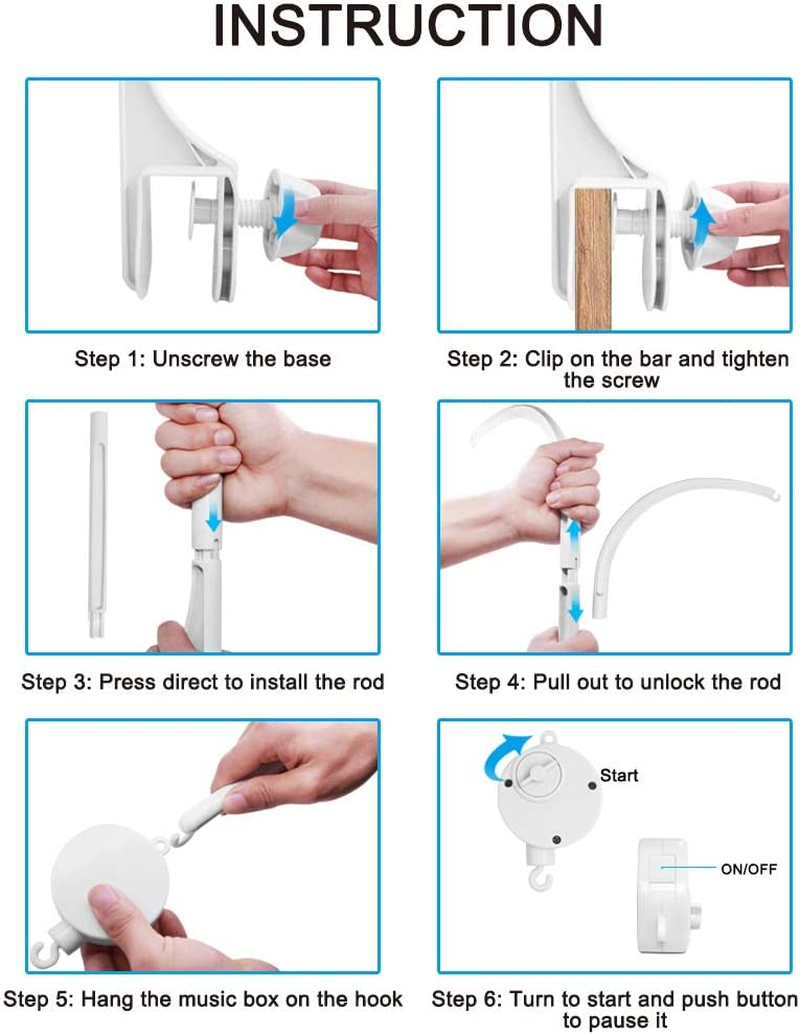 INSTRUCTION

Step 1: Unscrew the base

Step 2: Clip on the bar and tighten the screw

Step 3: Press direct to install the rod

Step 4: Pull out to unlock the rod

Step 5: Hang the music box on the hook

Start

ON/OFF

Step 6: Turn to start and push button to pause it