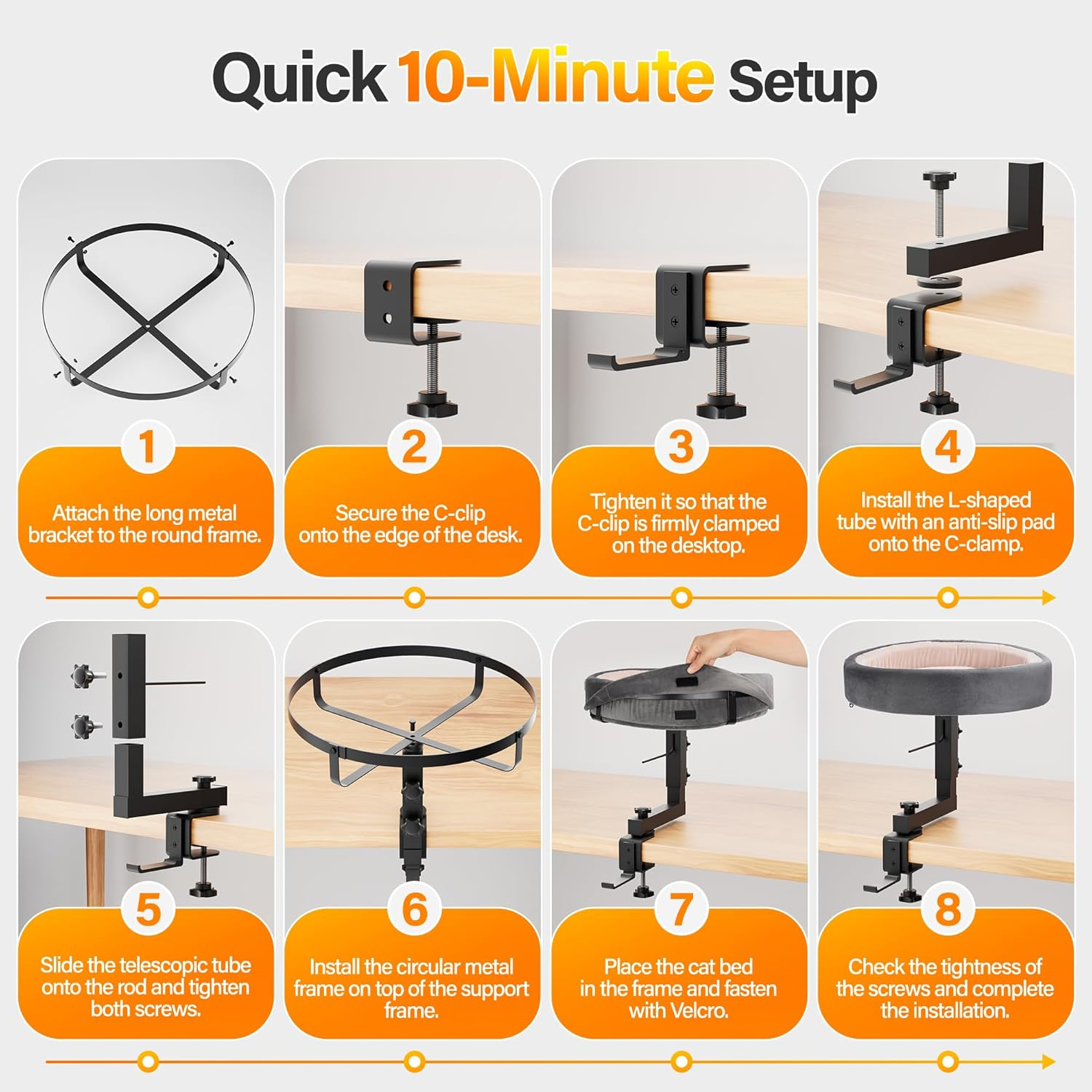 Quick 10-Minute Setup

1
Attach the long metal bracket to the round frame.

2
Secure the C-clip onto the edge of the desk.

3
Tighten it so that the C-clip is firmly clamped on the desktop.

4
Install the L-shaped tube with an anti-slip pad onto the C-clamp.

5
Slide the telescopic tube onto the rod and tighten both screws.

6
Install the circular metal frame on top of the support frame.

7
Place the cat bed in the frame and fasten with Velcro.

8
Check the tightness of the screws and complete the installation.