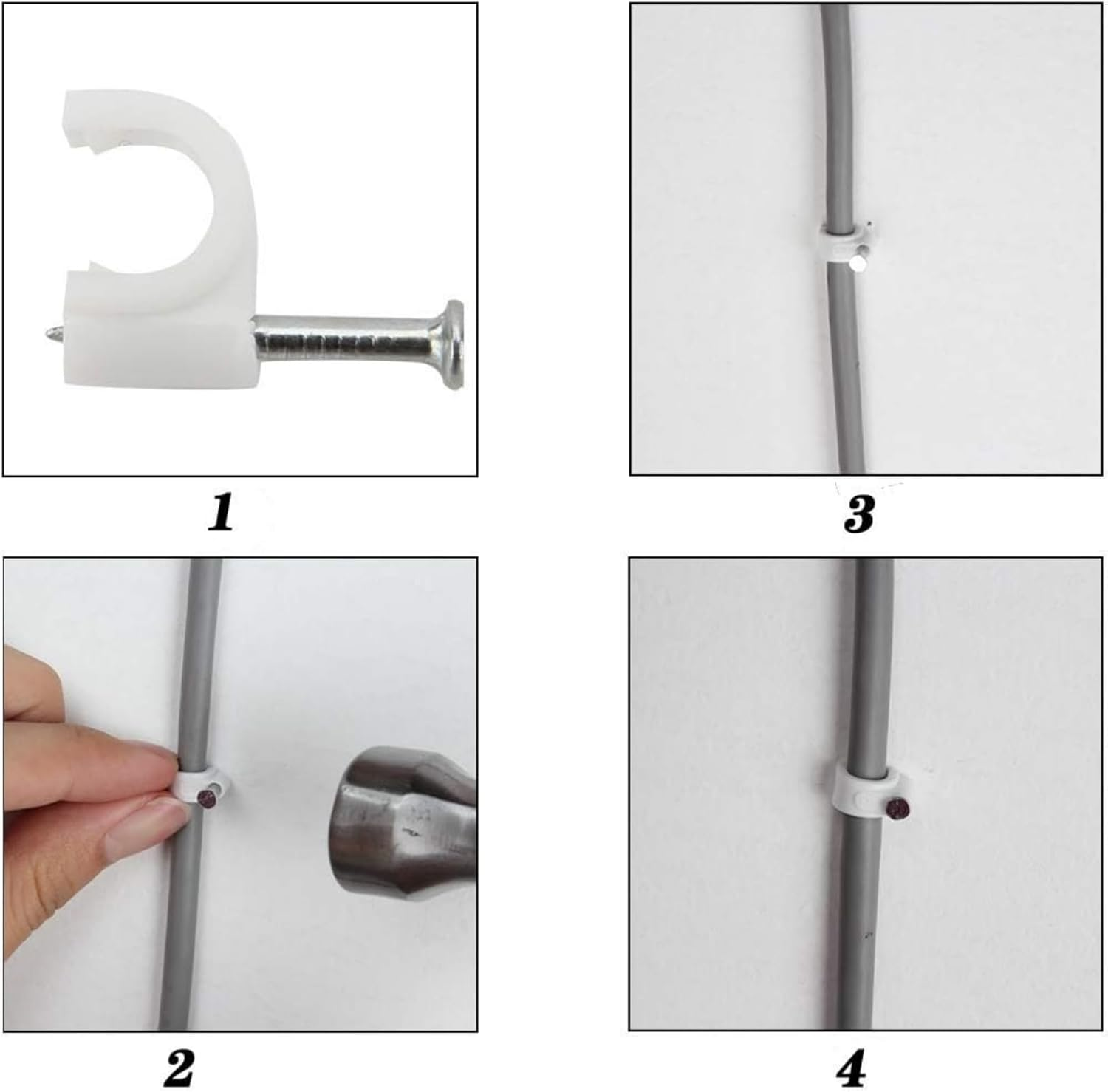 1

3

2

4