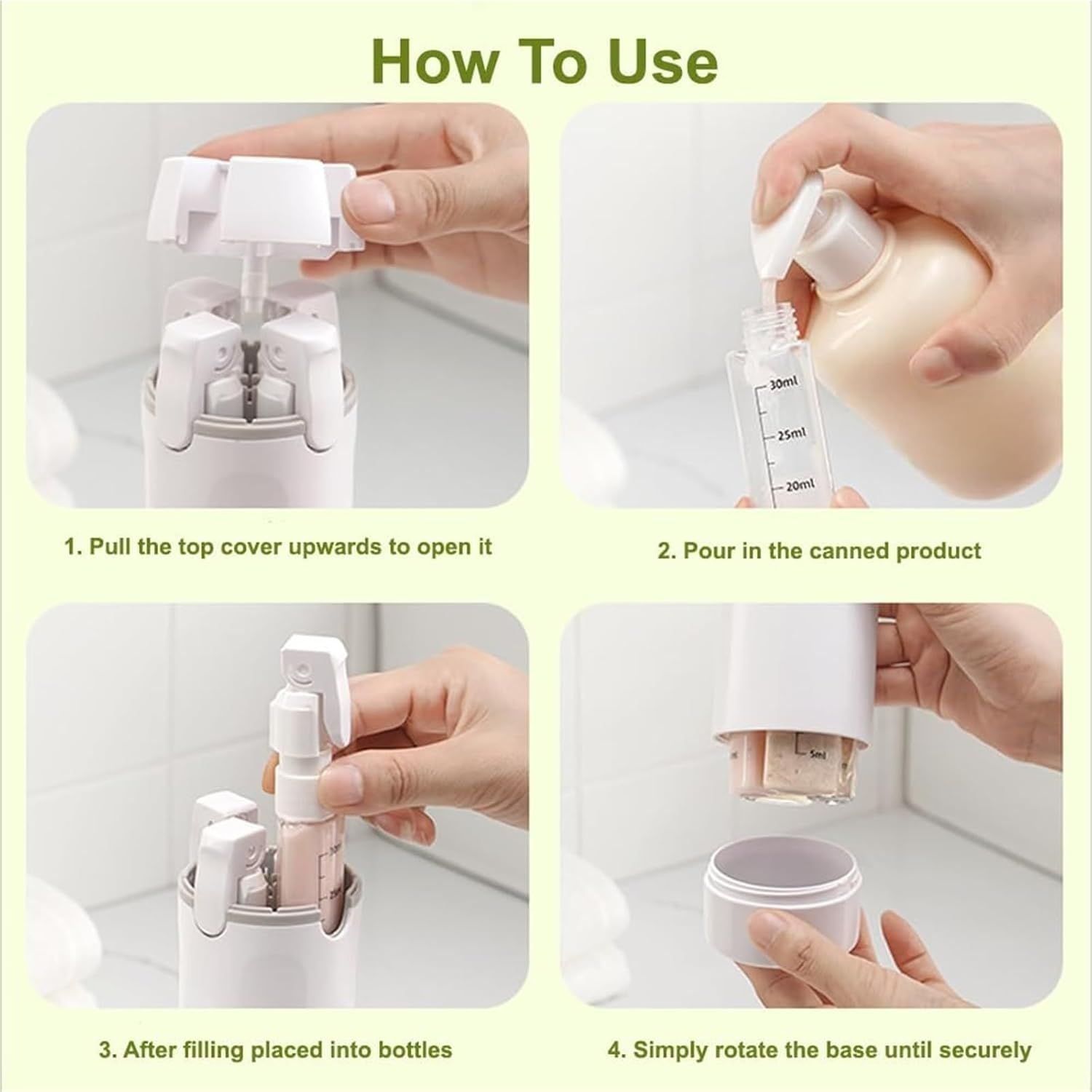 How To Use

30ml
25ml
20ml

1. Pull the top cover upwards to open it

2. Pour in the canned product

5ml

3. After filling placed into bottles

4. Simply rotate the base until securely