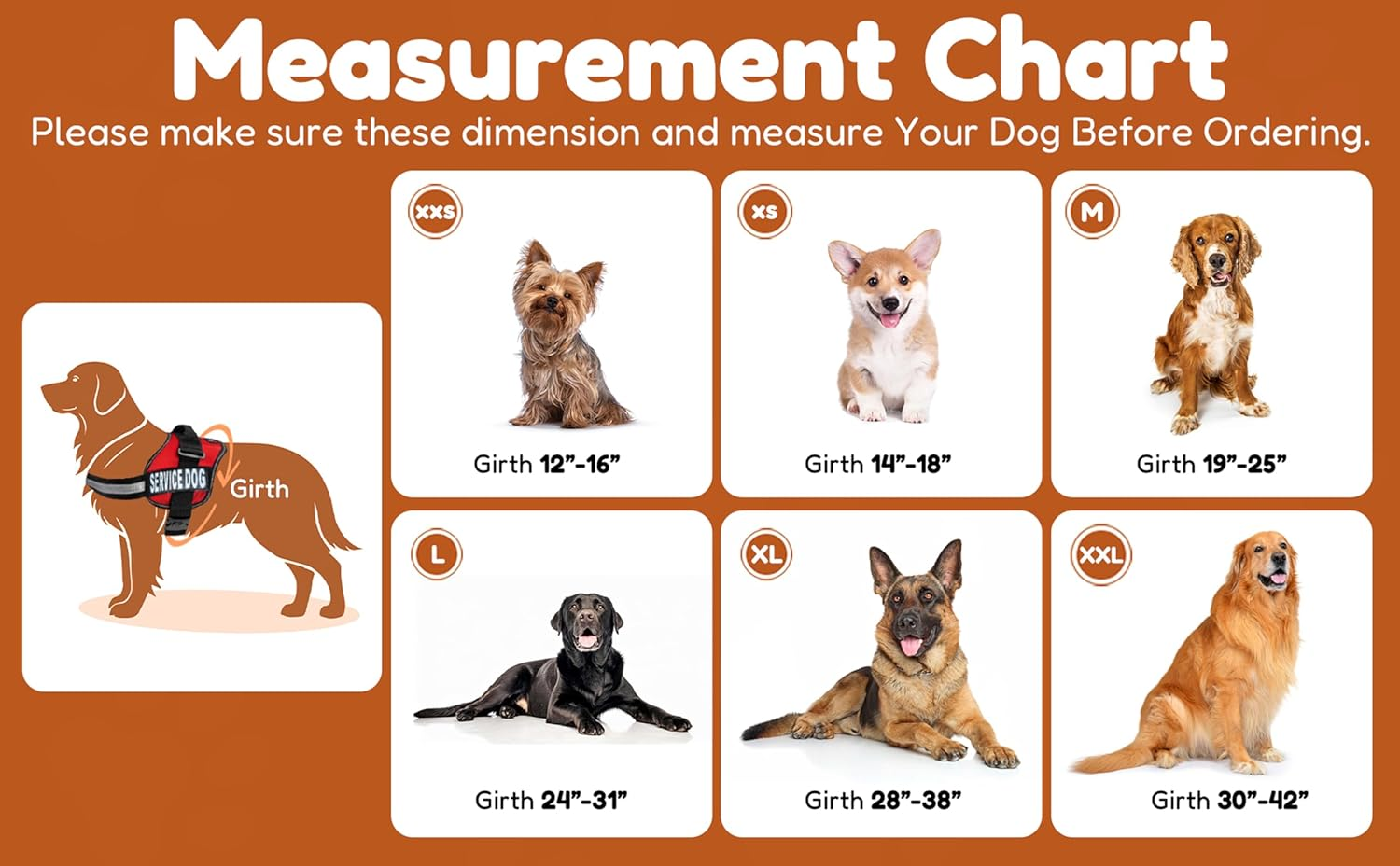 Measurement Chart
Please make sure these dimension and measure Your Dog Before Ordering.

SERVICE DOG
Girth

XXS
Girth 12”-16”

XS
Girth 14”-18”

M
Girth 19”-25”

L
Girth 24”-31”

XL
Girth 28”-38”

XXL
Girth 30”-42”