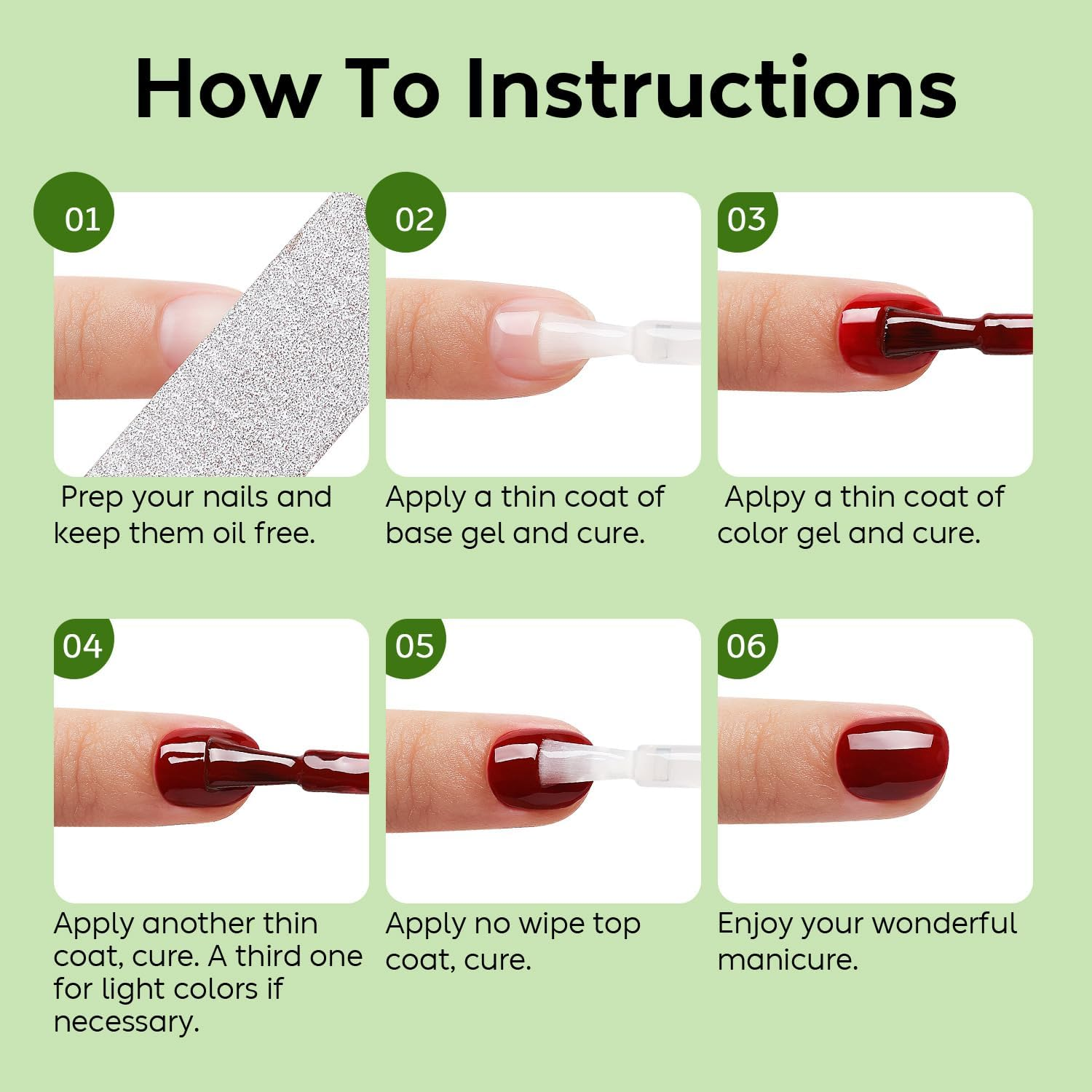 How To Instructions

01

Prep your nails and keep them oil free.

02

Apply a thin coat of base gel and cure.

03

Aplpy a thin coat of color gel and cure.

04

Apply another thin coat, cure. A third one for light colors if necessary.

05

Apply no wipe top coat, cure.

06

Enjoy your wonderful manicure.