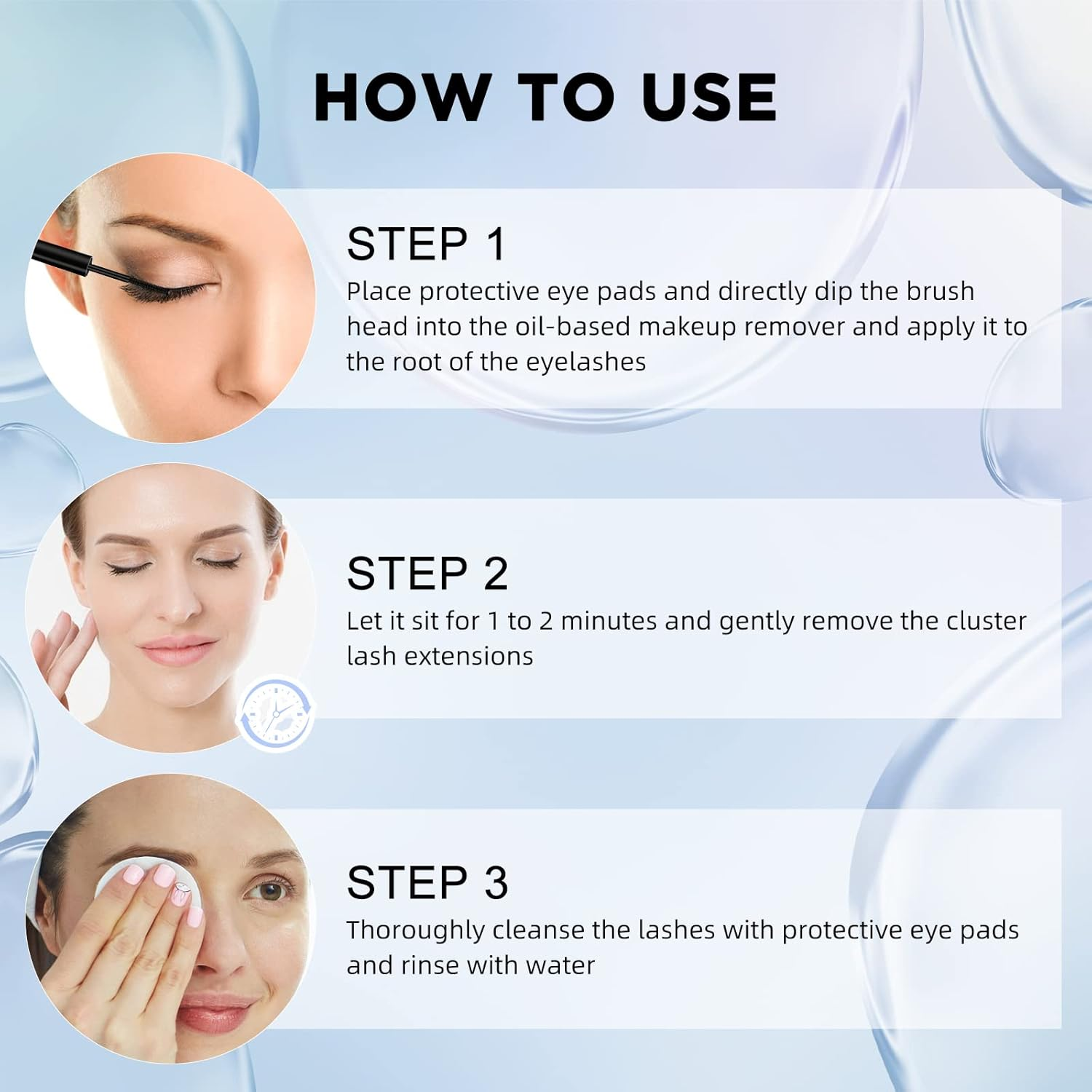 HOW TO USE

STEP 1
Place protective eye pads and directly dip the brush head into the oil-based makeup remover and apply it to the root of the eyelashes

STEP 2
Let it sit for 1 to 2 minutes and gently remove the cluster lash extensions

STEP 3
Thoroughly cleanse the lashes with protective eye pads and rinse with water