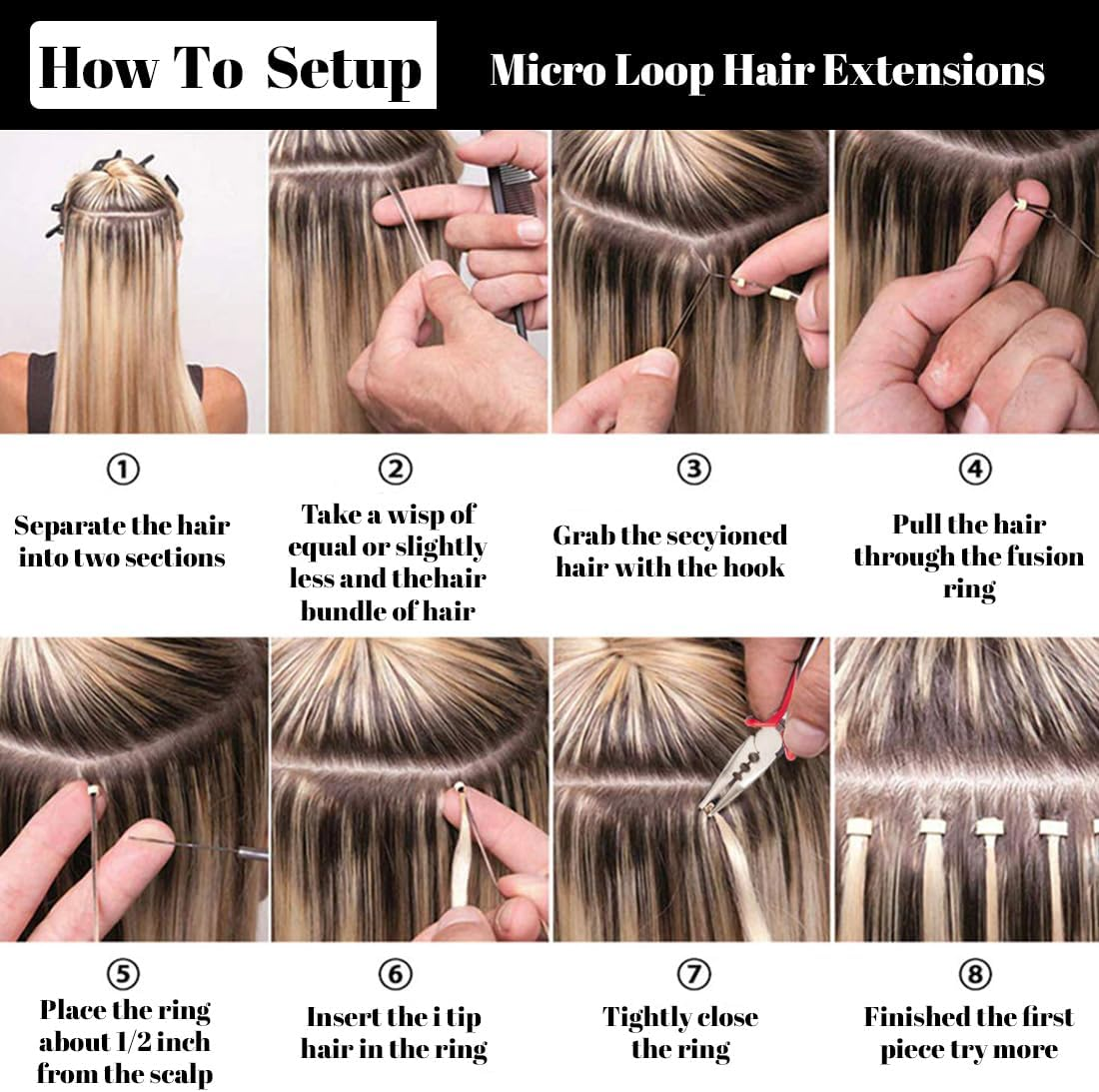 How To Setup

Micro Loop Hair Extensions

①
Separate the hair into two sections

②
Take a wisp of equal or slightly less and thehair bundle of hair

③
Grab the secyioned hair with the hook

④
Pull the hair through the fusion ring

⑤
Place the ring about 1/2 inch from the scalp

⑥
Insert the i tip hair in the ring

⑦
Tightly close the ring

⑧
Finished the first piece try more