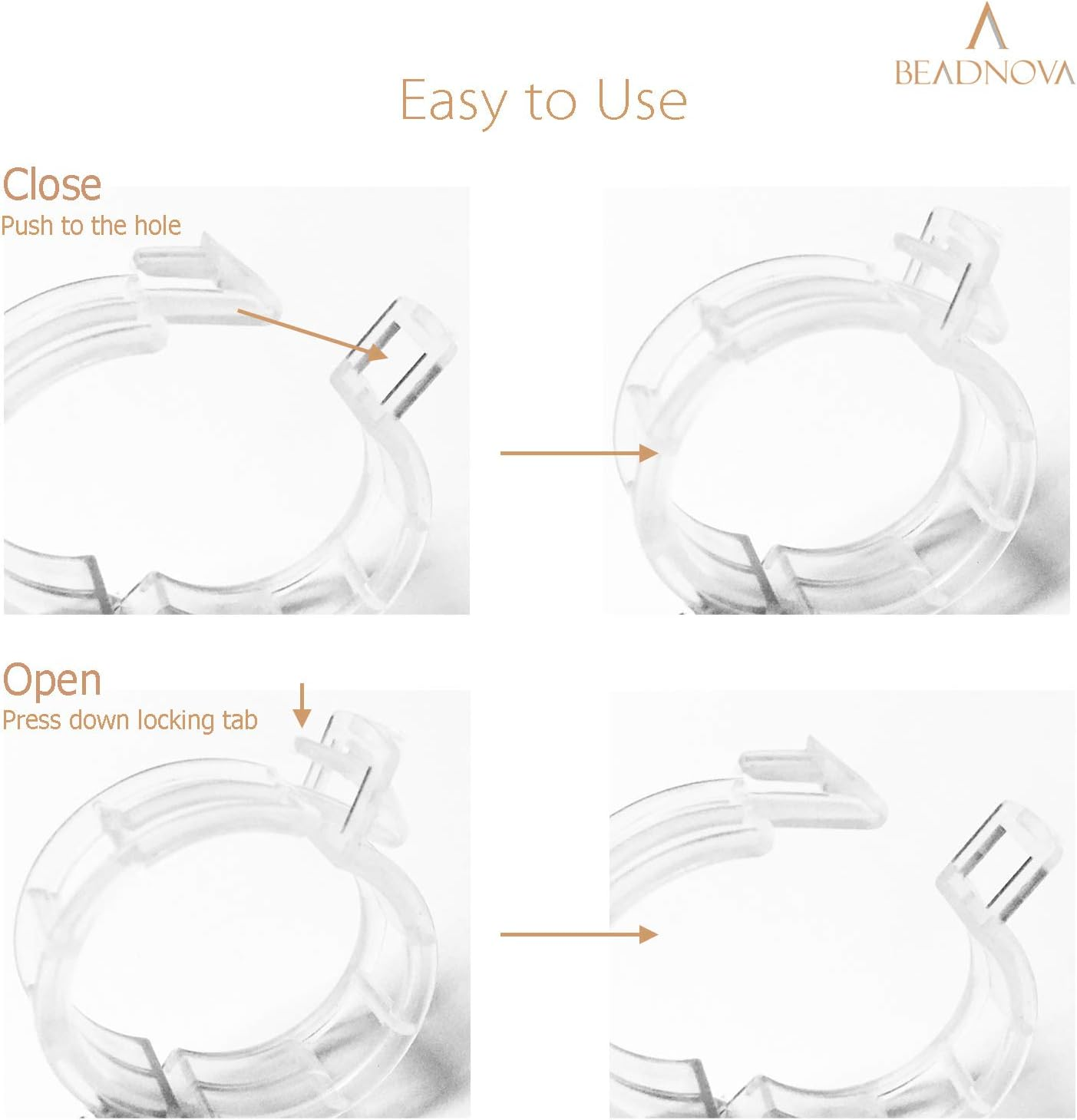 BEADNOVA

Easy to Use

Close
Push to the hole

Open
Press down locking tab