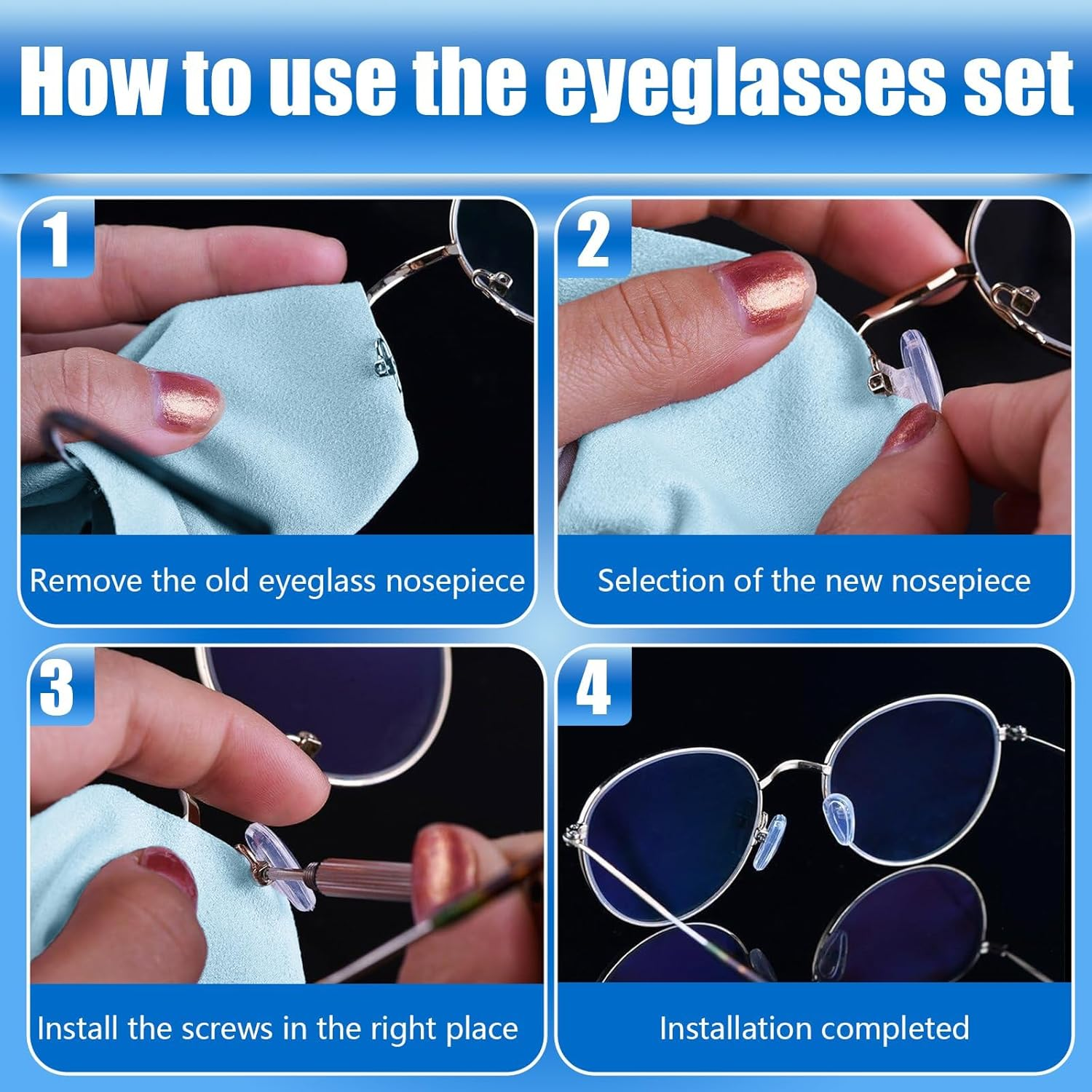 How to use the eyeglasses set

1

Remove the old eyeglass nosepiece

2

Selection of the new nosepiece

3

Install the screws in the right place

4

Installation completed