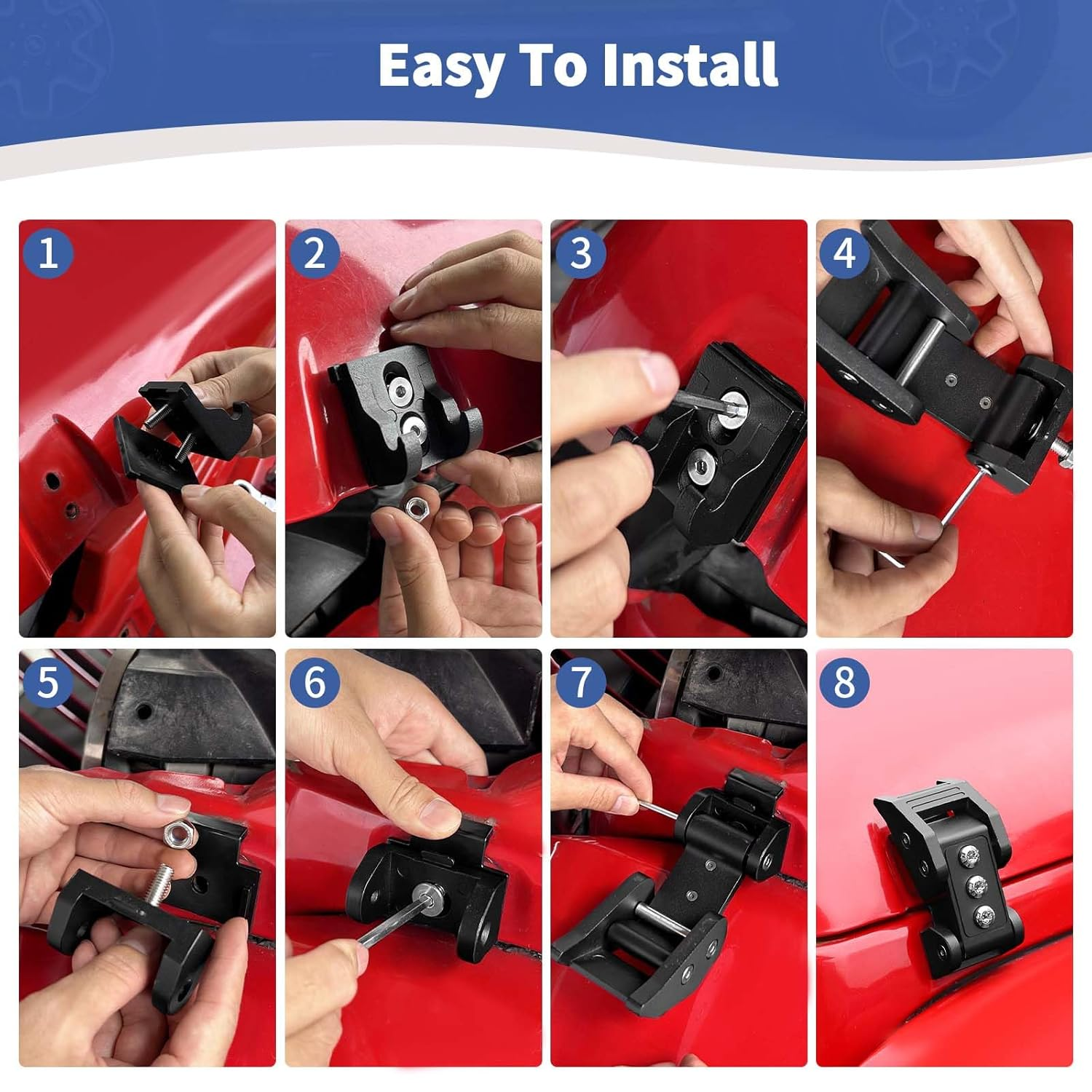 Easy To Install

1

2

3

4

5

6

7

8