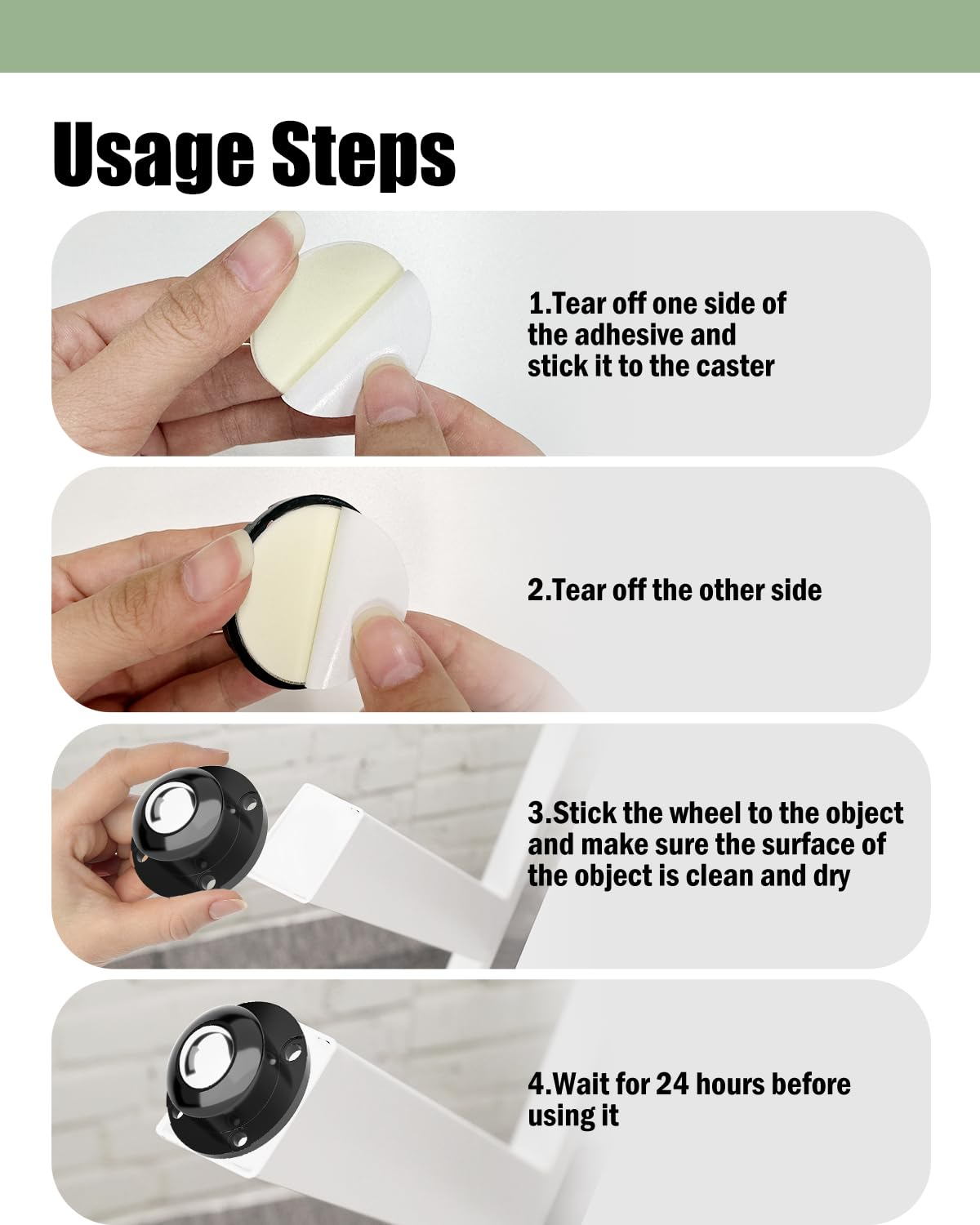 Usage Steps

1.Tear off one side of the adhesive and stick it to the caster

2.Tear off the other side

3.Stick the wheel to the object and make sure the surface of the object is clean and dry

4.Wait for 24 hours before using it