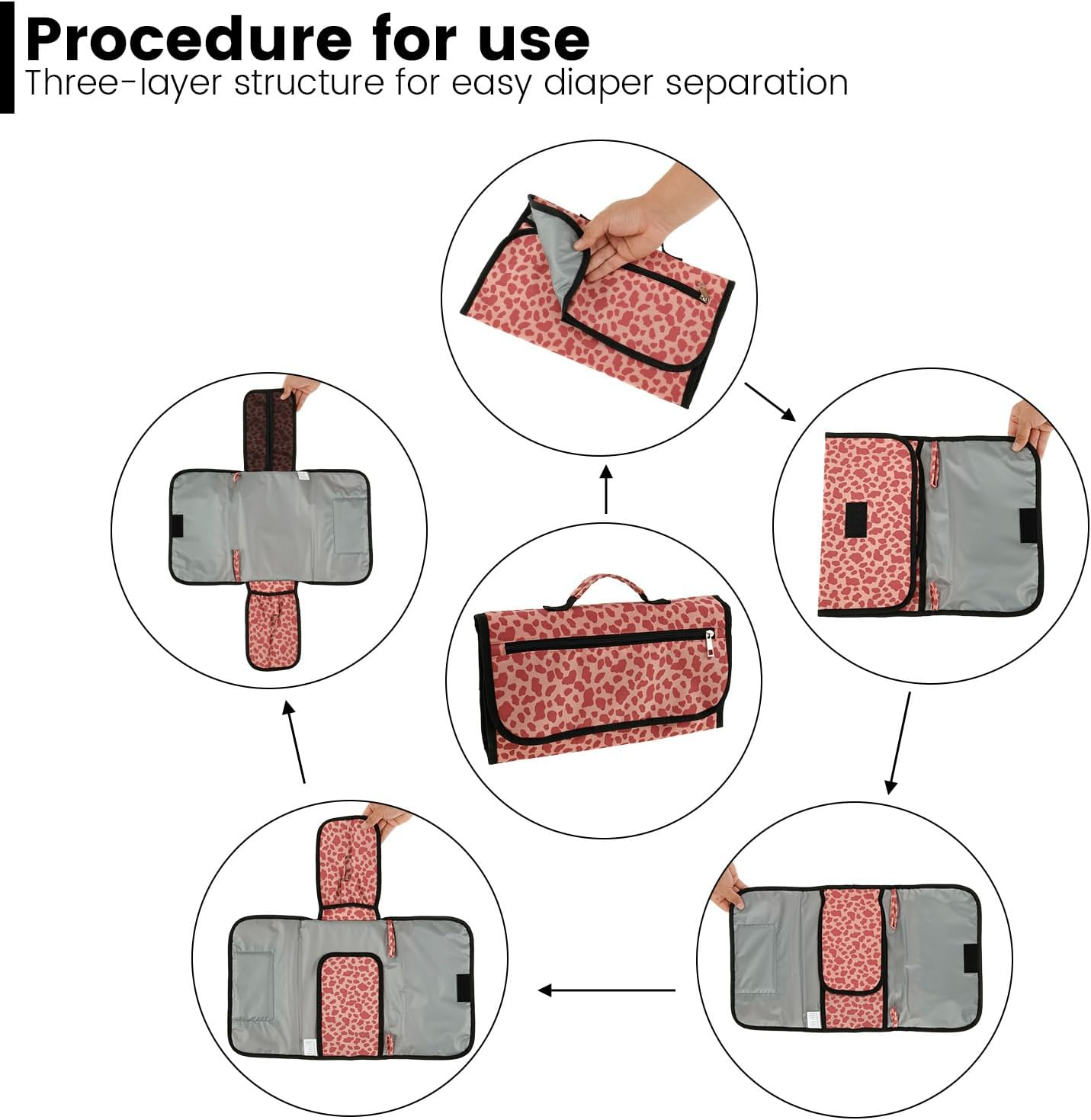 Procedure for use
Three-layer structure for easy diaper separation