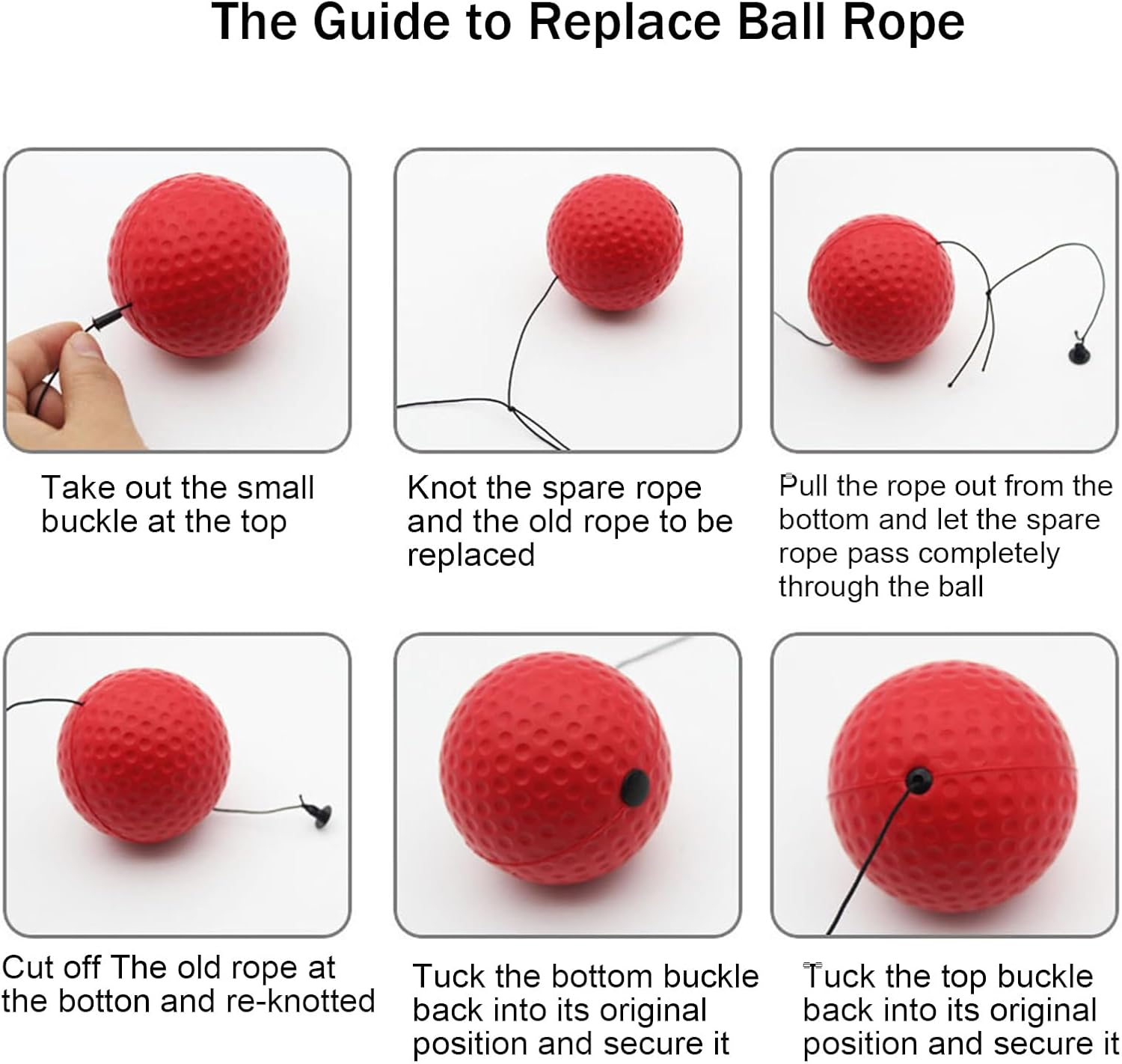 The Guide to Replace Ball Rope

Take out the small buckle at the top

Knot the spare rope and the old rope to be replaced

Pull the rope out from the bottom and let the spare rope pass completely through the ball

Cut off The old rope at the botton and re-knotted

Tuck the bottom buckle back into its original position and secure it

Tuck the top buckle back into its original position and secure it