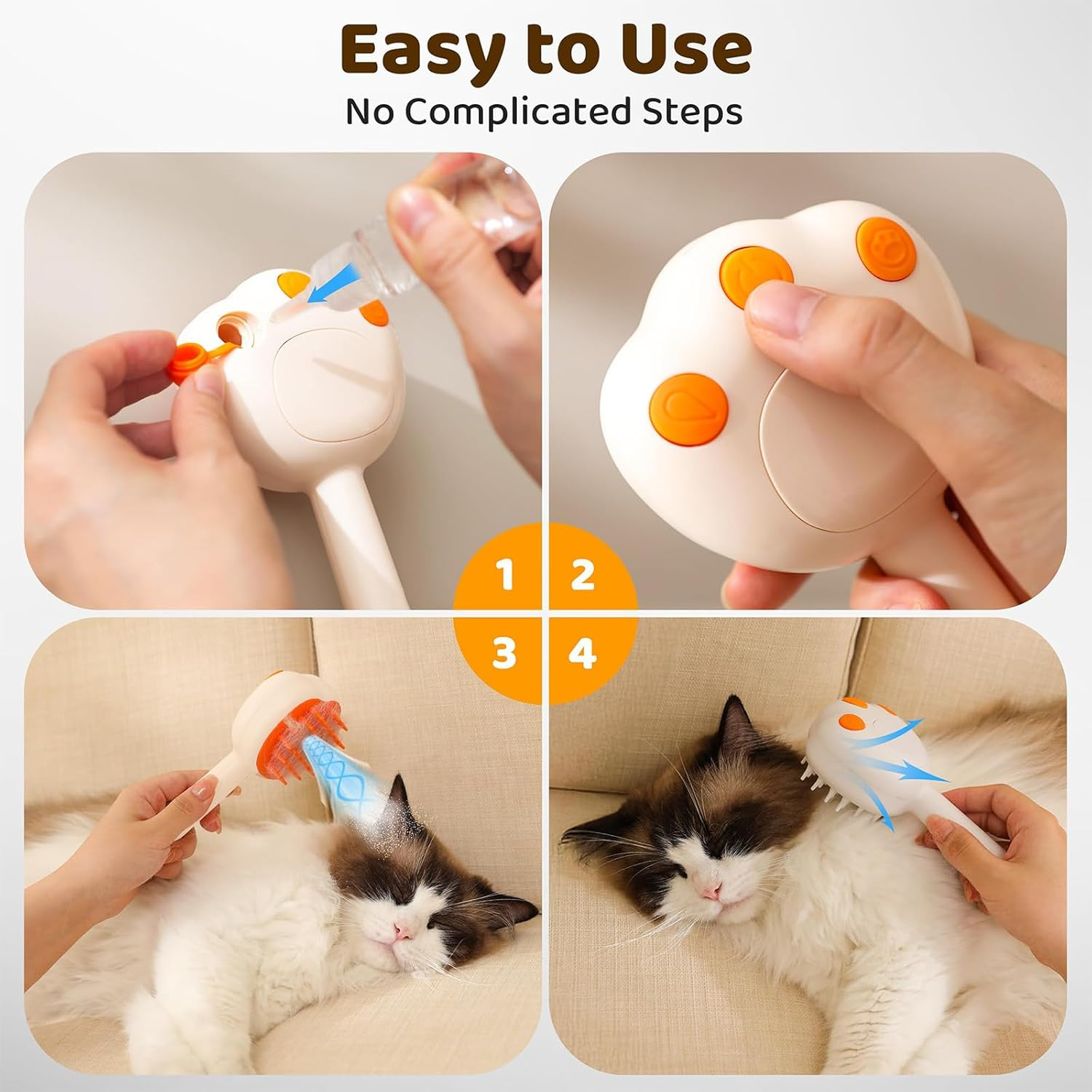 Easy to Use
No Complicated Steps

1 2
3 4