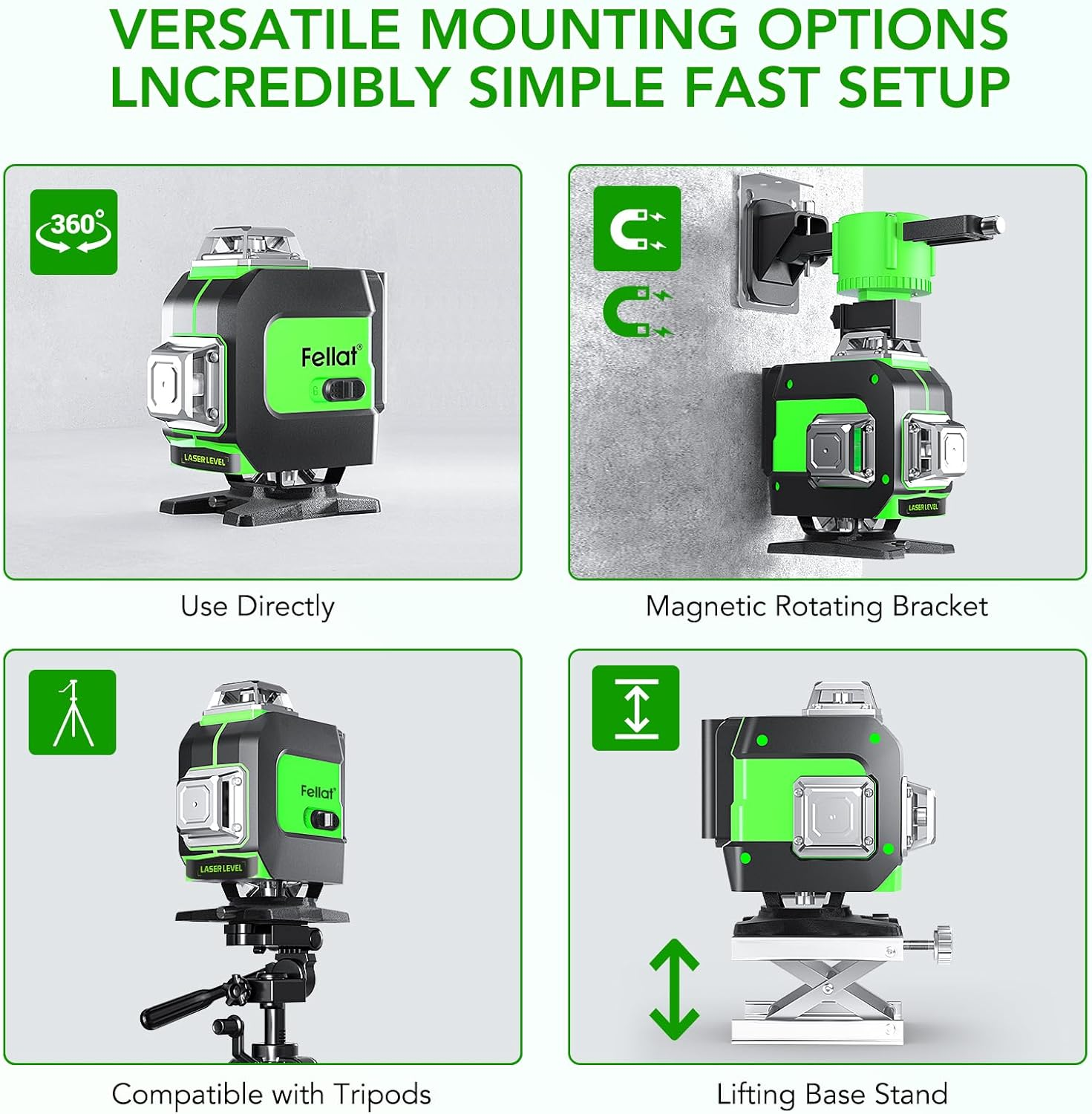 VERSATILE MOUNTING OPTIONS
LNCREDIBLY SIMPLE FAST SETUP

360°

Fellat®

LASER LEVEL

Use Directly

LASER LEVEL

Magnetic Rotating Bracket

Fellat®

LASER LEVEL

Compatible with Tripods

Lifting Base Stand