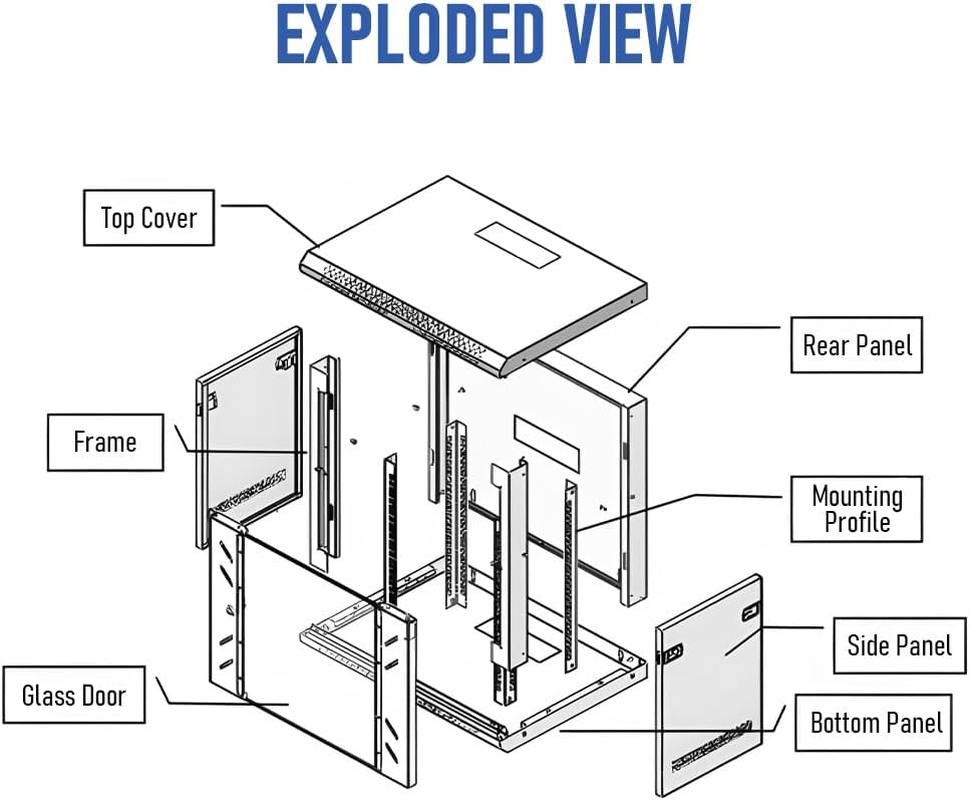 EXPLODED VIEW

Top Cover

Rear Panel

Frame

Mounting Profile

Side Panel

Glass Door

Bottom Panel