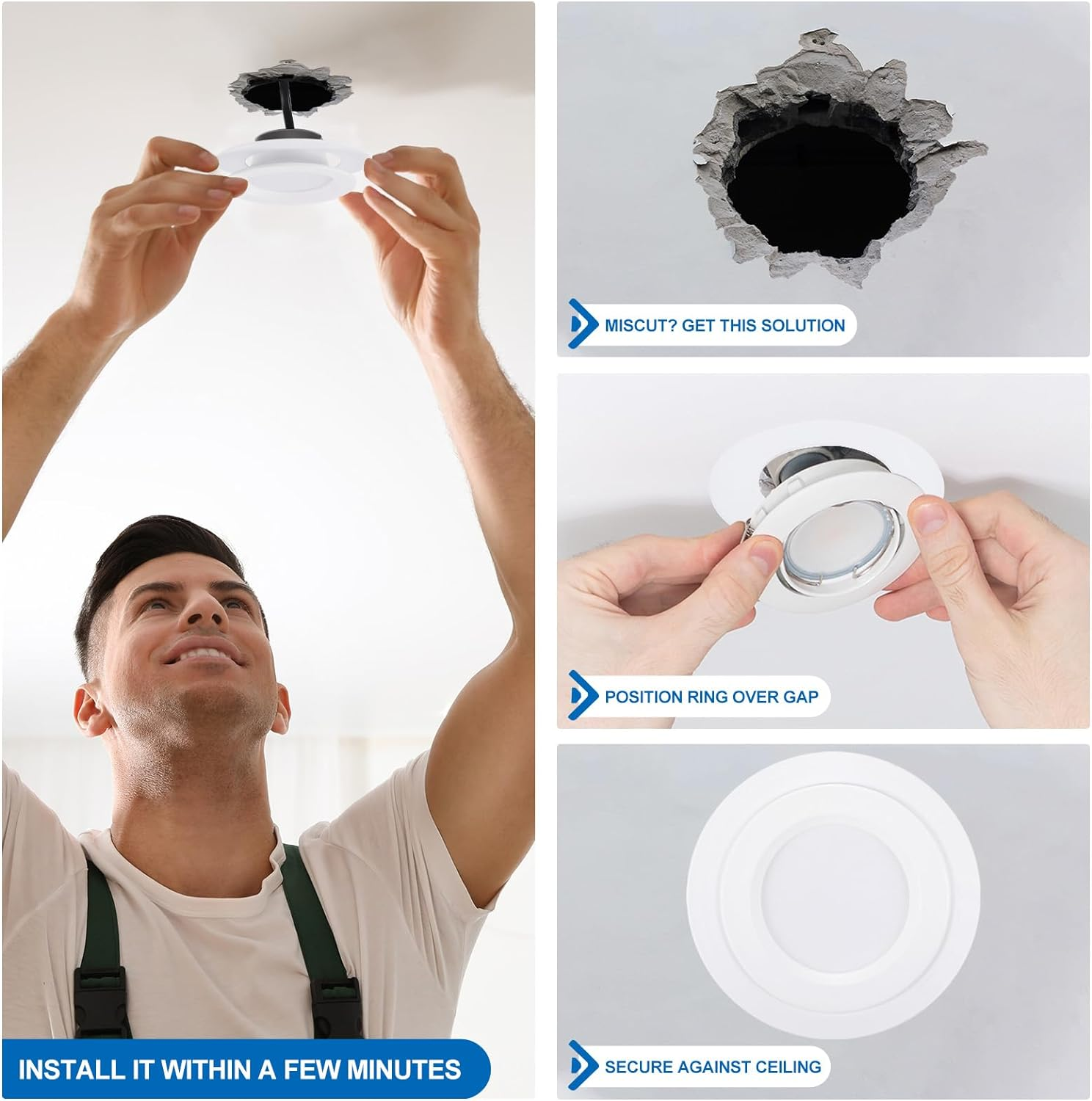 INSTALL IT WITHIN A FEW MINUTES

MISCUT? GET THIS SOLUTION

POSITION RING OVER GAP

SECURE AGAINST CEILING