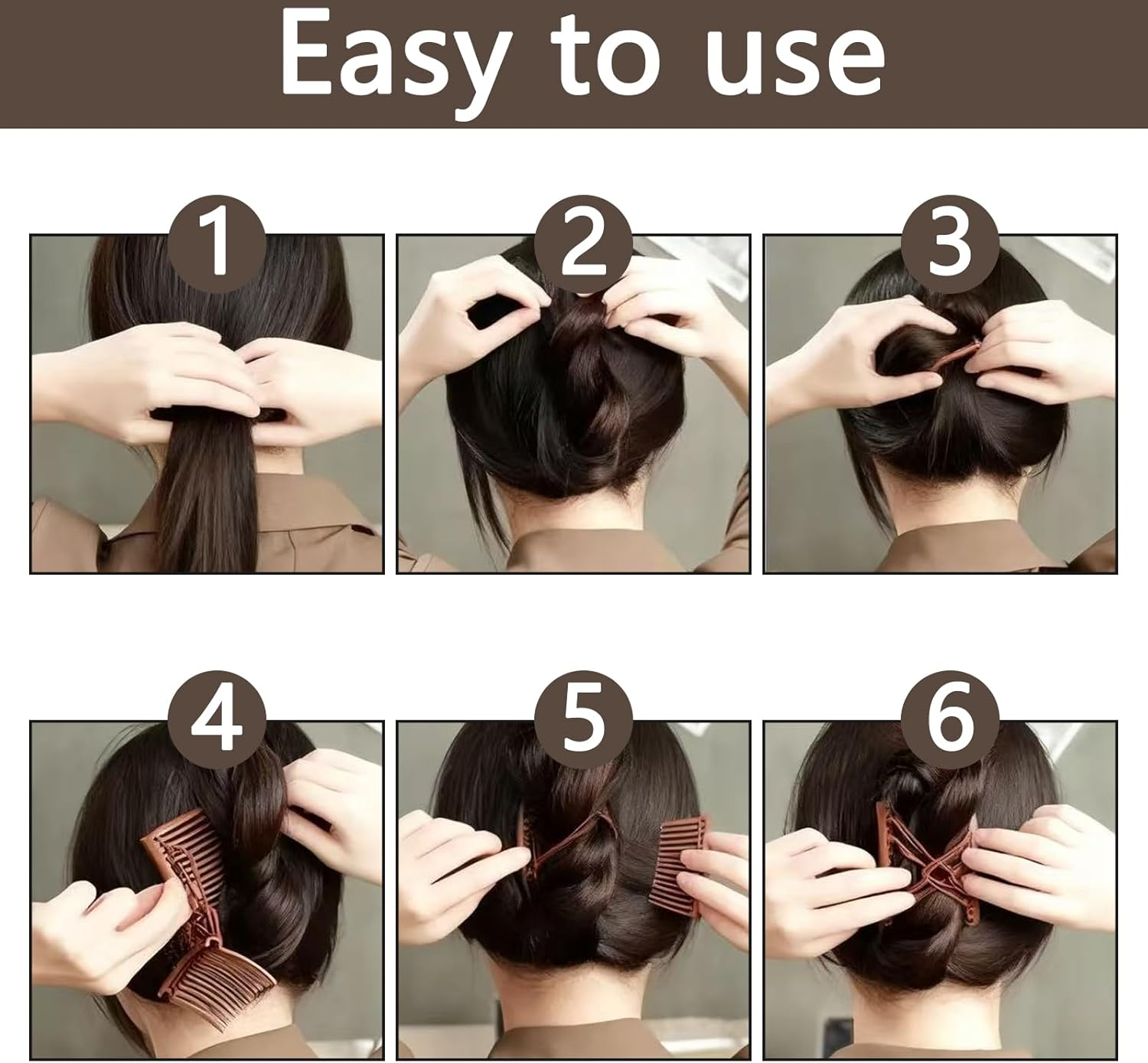 Easy to use

1

2

3

4

5

6