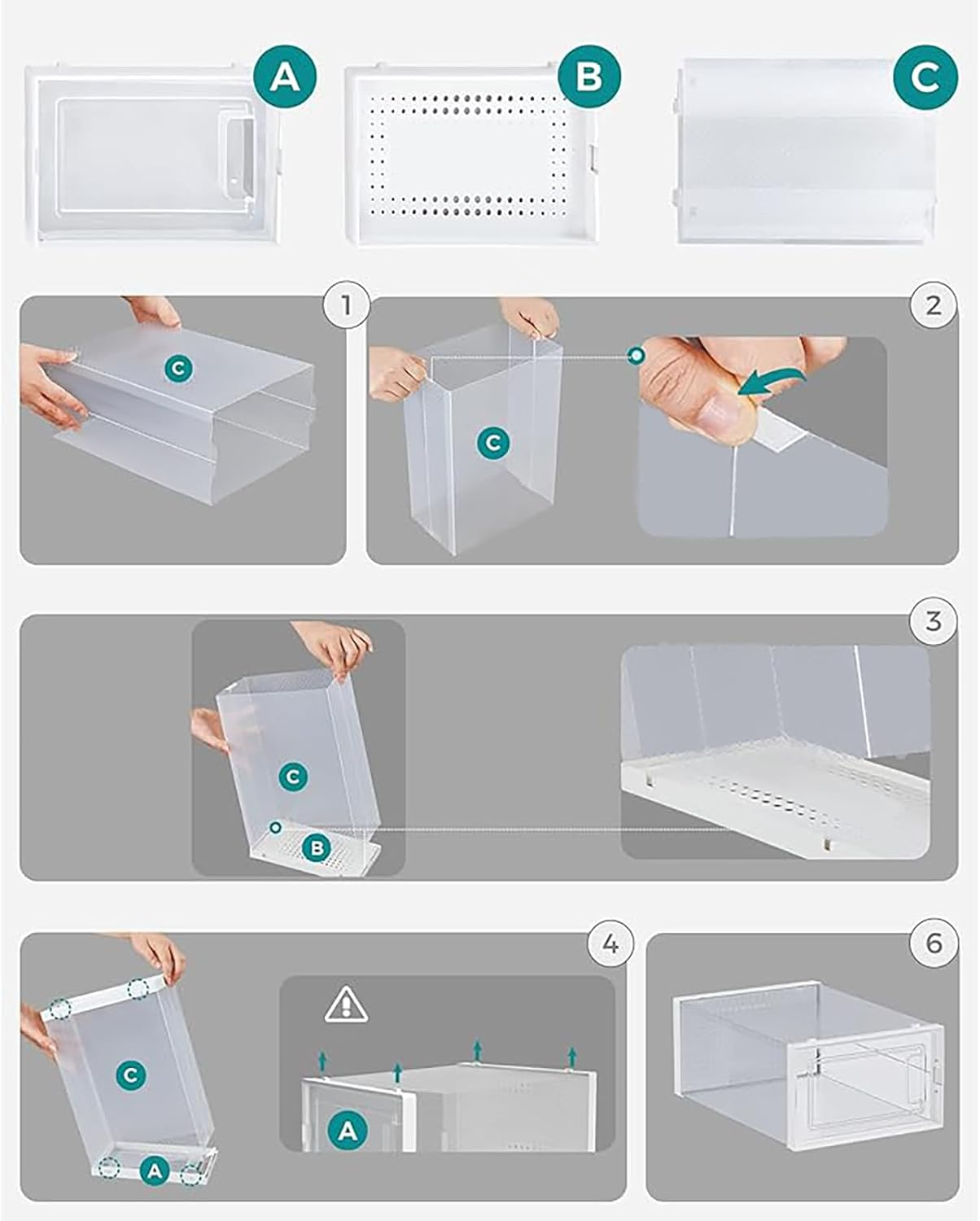 A
B
C
1
C
2
C
3
C
B
4
C
A
A
6