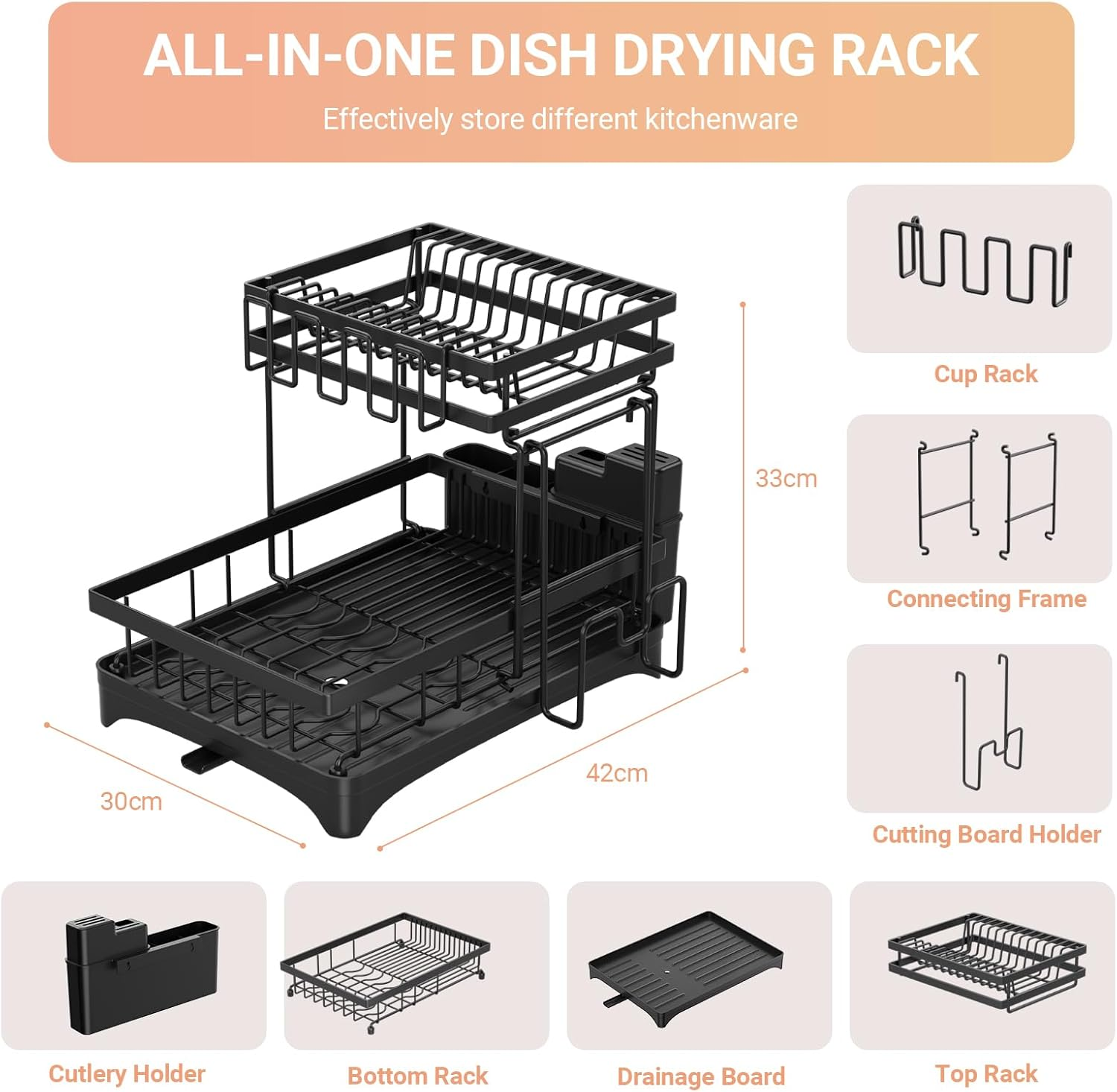 ALL-IN-ONE DISH DRYING RACK

Effectively store different kitchenware

33cm

42cm

30cm

Cup Rack

Connecting Frame

Cutting Board Holder

Cutlery Holder

Bottom Rack

Drainage Board

Top Rack