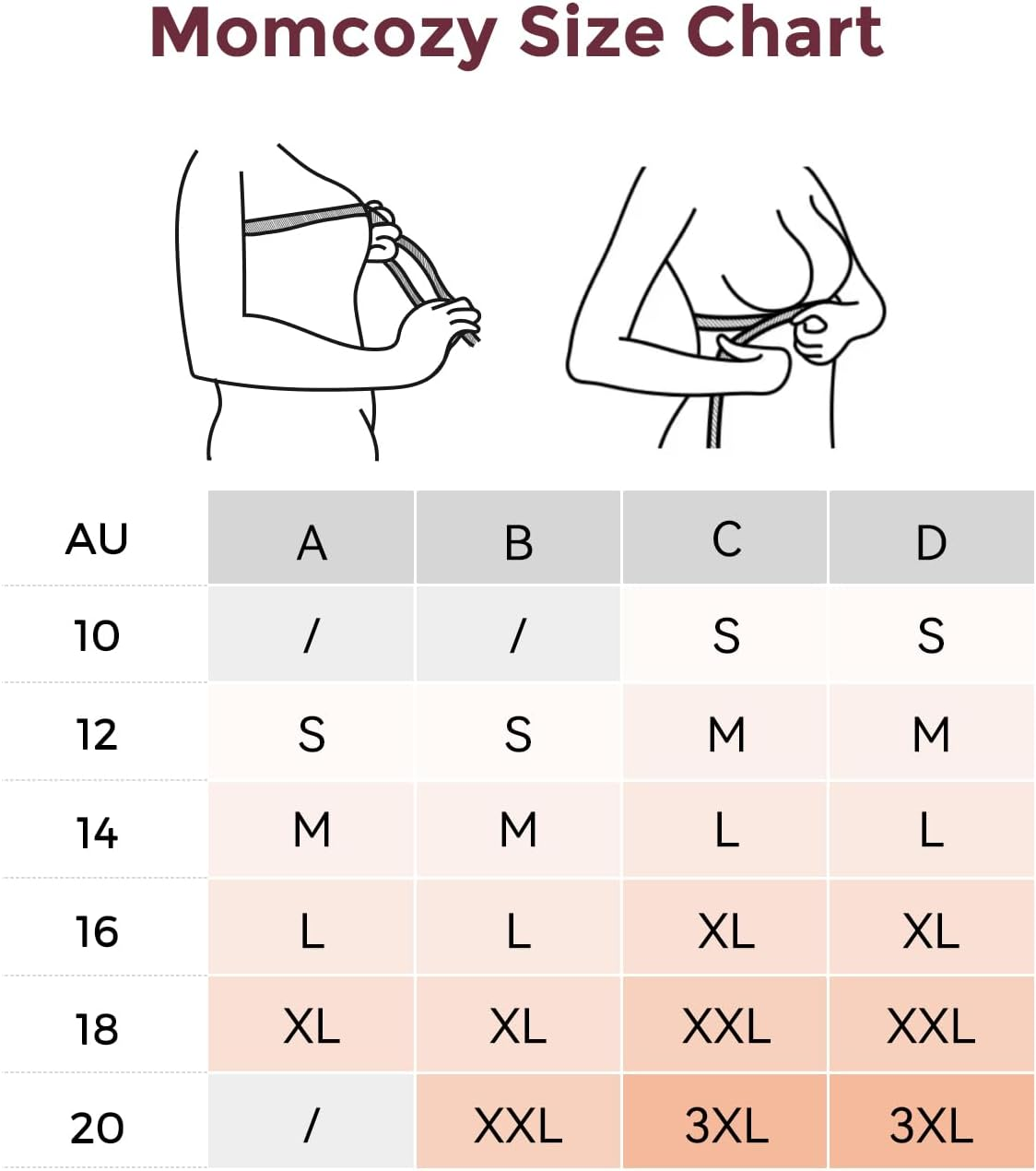 Momcozy Size Chart

| AU | A | B | C | D |
|---|---|---|---|---|
| 10 | / | / | S | S |
| 12 | S | S | M | M |
| 14 | M | M | L | L |
| 16 | L | L | XL | XL |
| 18 | XL | XL | XXL | XXL |
| 20 | / | XXL | 3XL | 3XL |