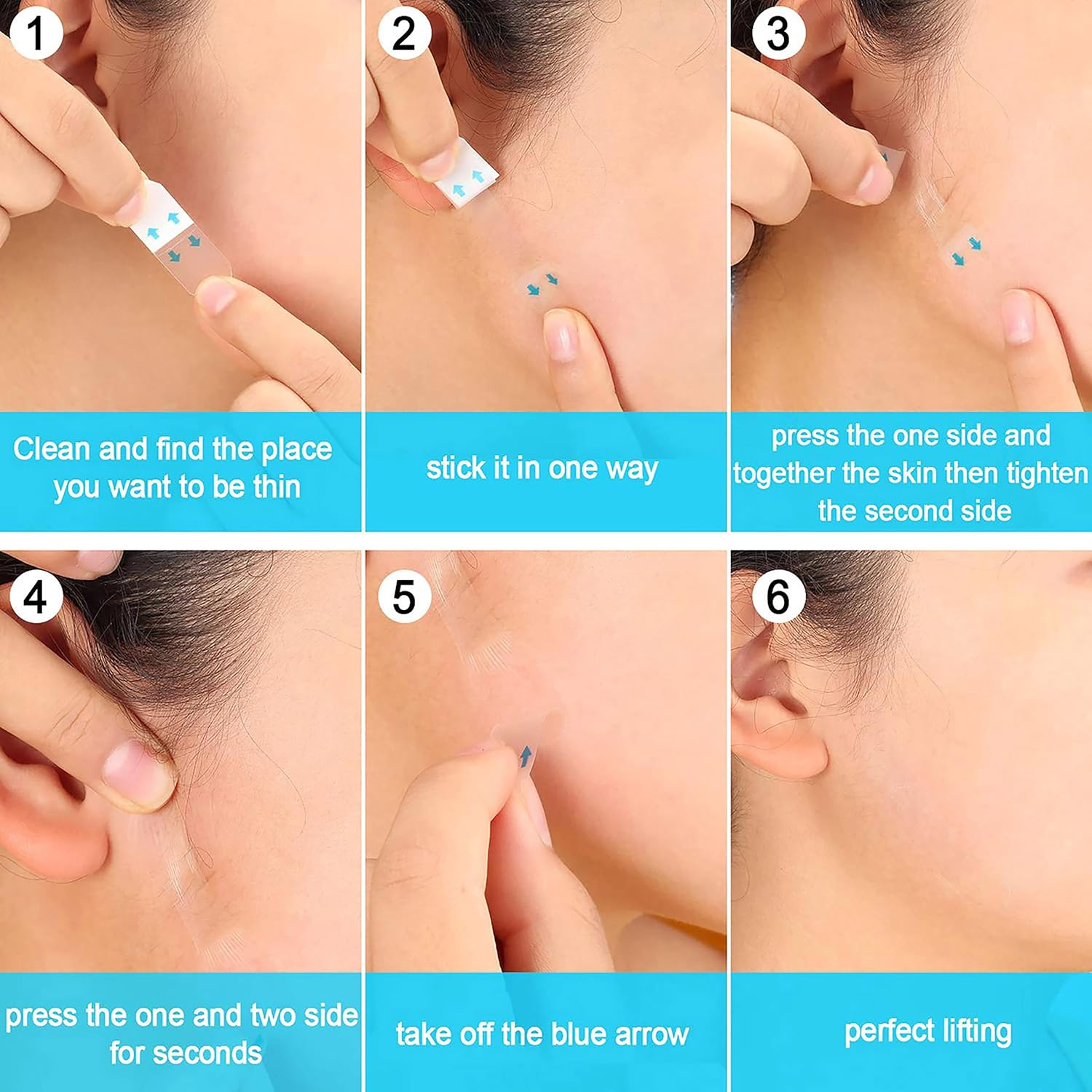 1

Clean and find the place you want to be thin

2

stick it in one way

3

press the one side and together the skin then tighten the second side

4

press the one and two side for seconds

5

take off the blue arrow

6

perfect lifting