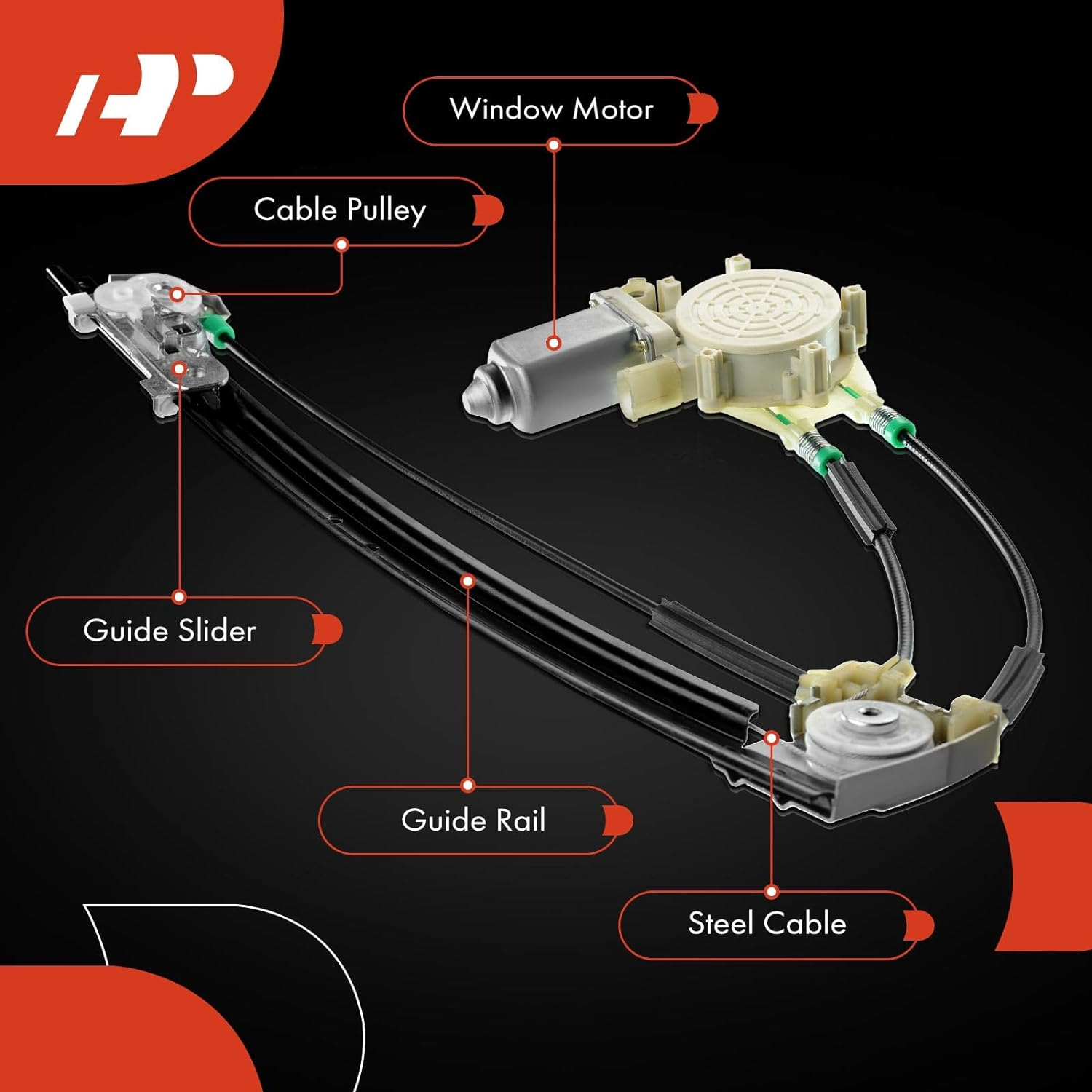 AP

Window Motor

Cable Pulley

Guide Slider

Guide Rail

Steel Cable