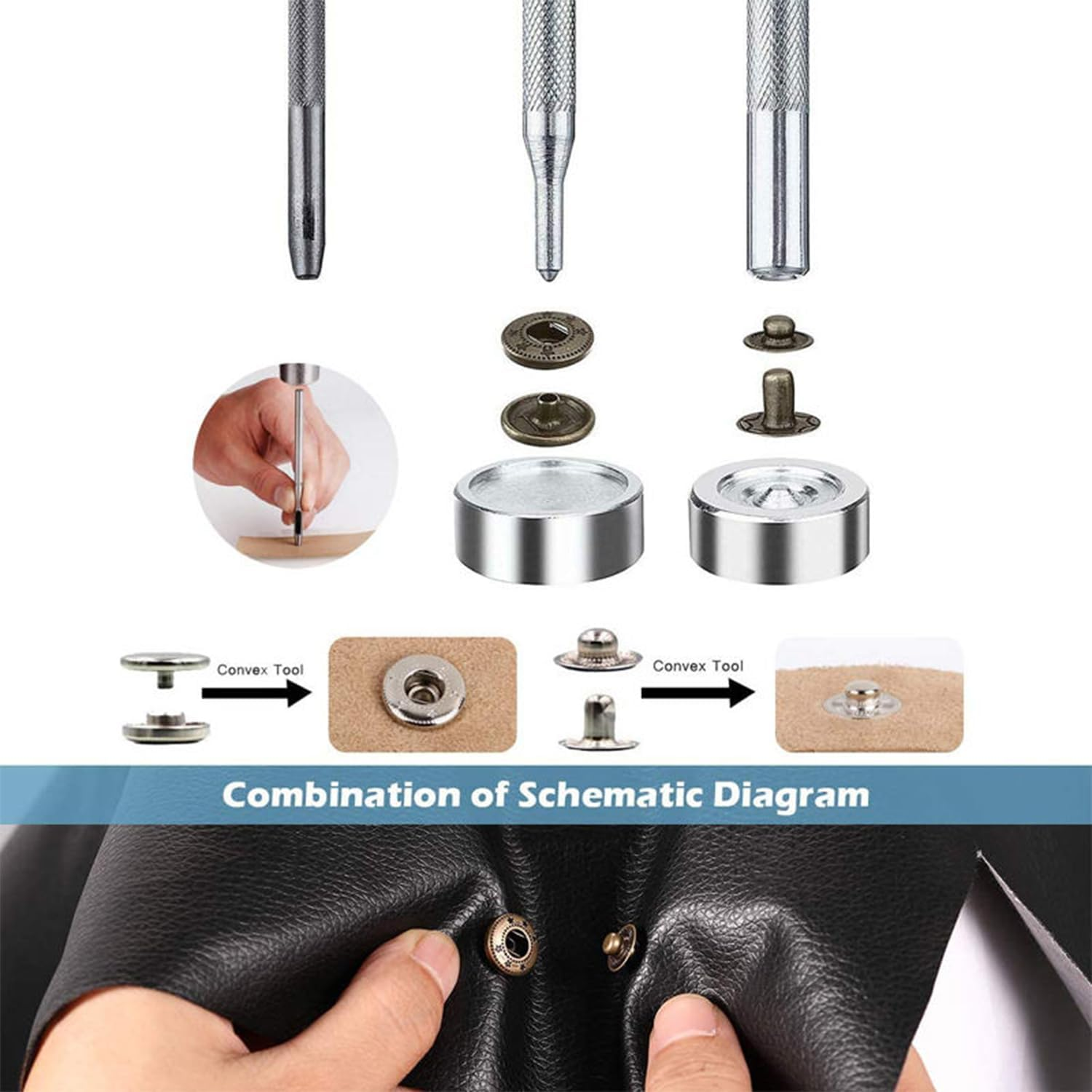 Convex Tool

Convex Tool

Combination of Schematic Diagram