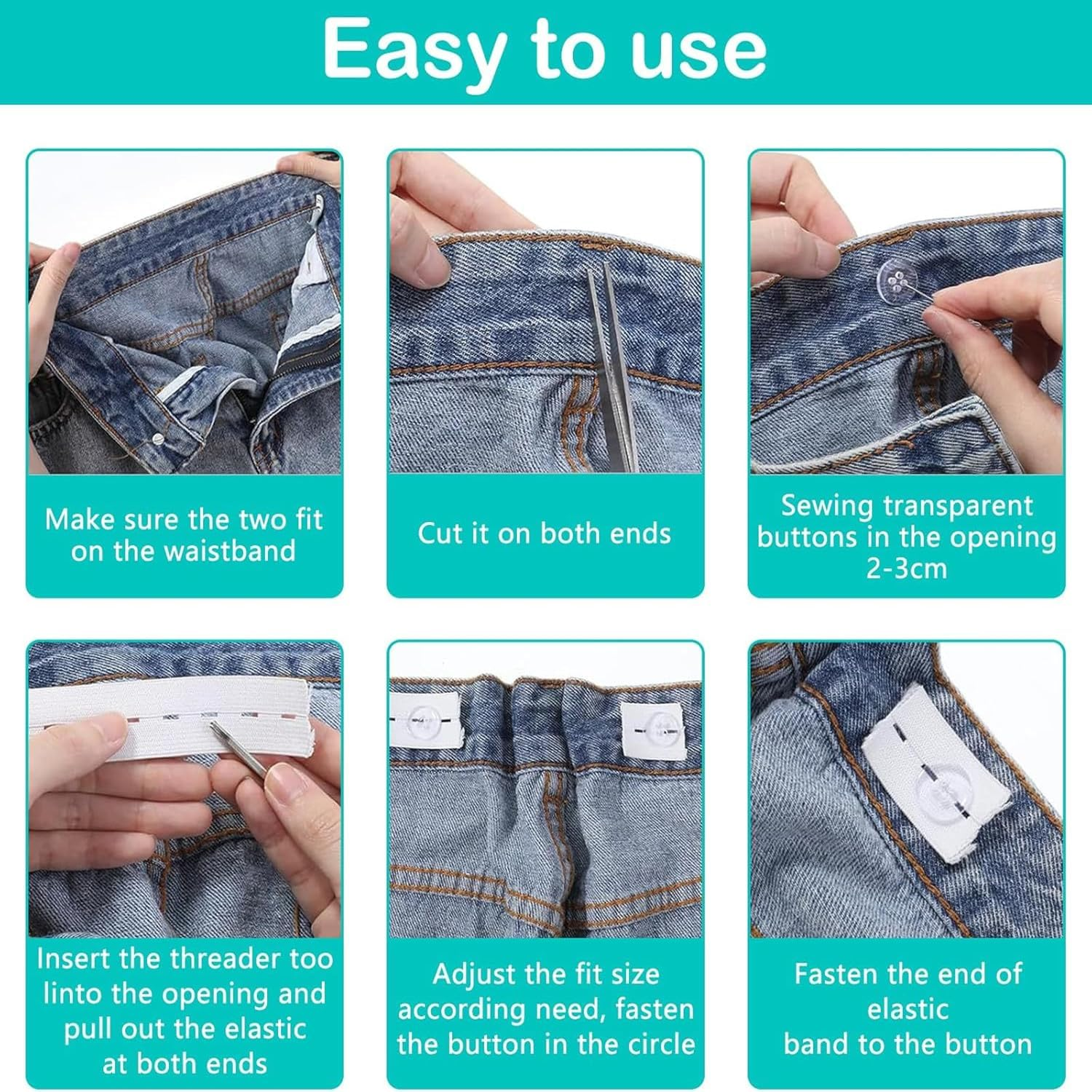 Easy to use

Make sure the two fit on the waistband

Cut it on both ends

Sewing transparent buttons in the opening 2-3cm

Insert the threader too linto the opening and pull out the elastic at both ends

Adjust the fit size according need, fasten the button in the circle

Fasten the end of elastic band to the button