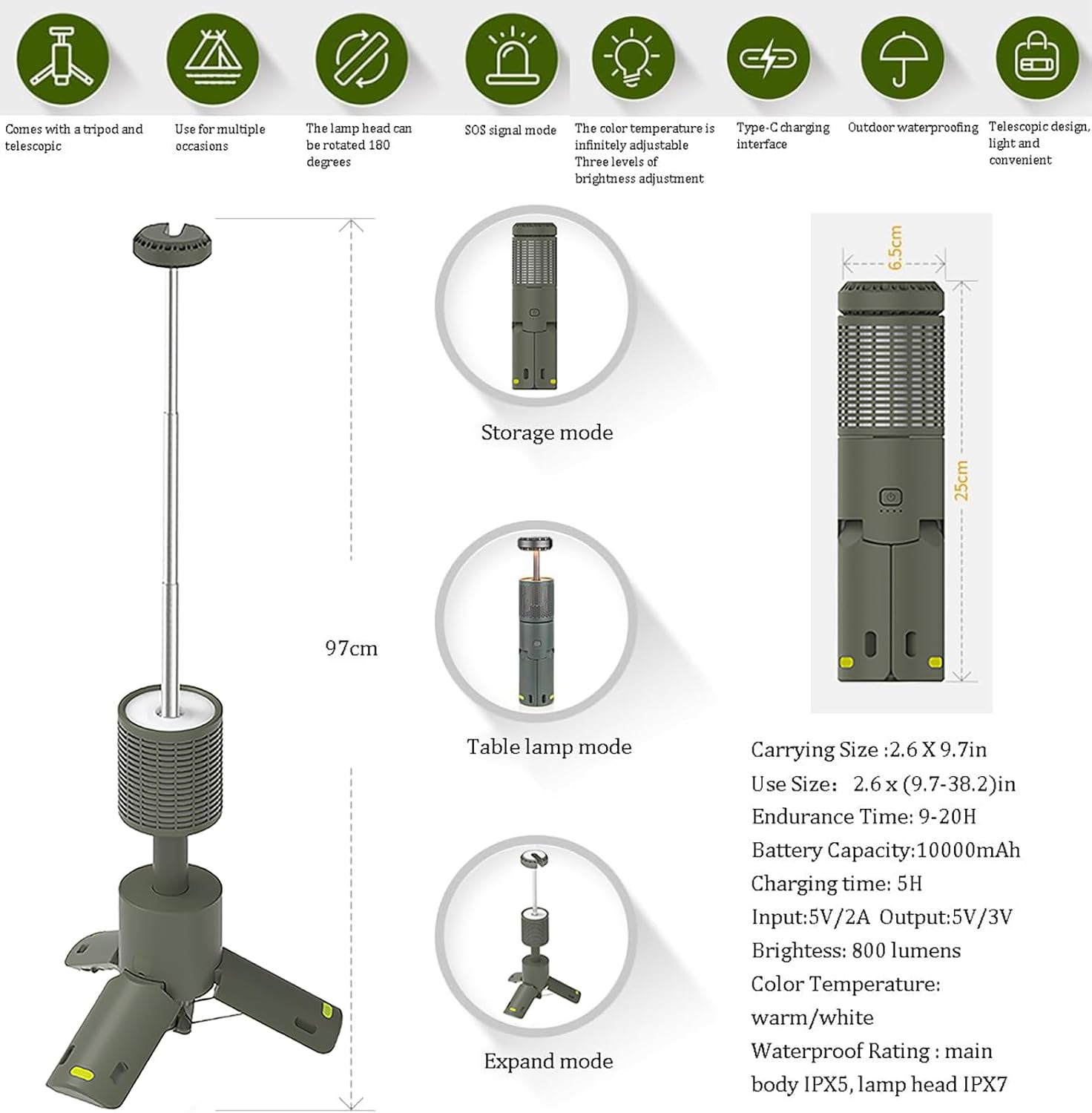 Comes with a tripod and telescopic

Use for multiple occasions

The lamp head can be rotated 180 degrees

SOS signal mode

The color temperature is infinitely adjustable Three levels of brightness adjustment

Type-C charging interface

Outdoor waterproofing

Telescopic design, light and convenient

97cm

Storage mode

Table lamp mode

Expand mode

6.5cm

25cm

Carrying Size :2.6 X 9.7in

Use Size: 2.6 x (9.7-38.2)in

Endurance Time: 9-20H

Battery Capacity:10000mAh

Charging time: 5H

Input:5V/2A Output:5V/3V

Brightess: 800 lumens

Color Temperature: warm/white

Waterproof Rating : main body IPX5, lamp head IPX7