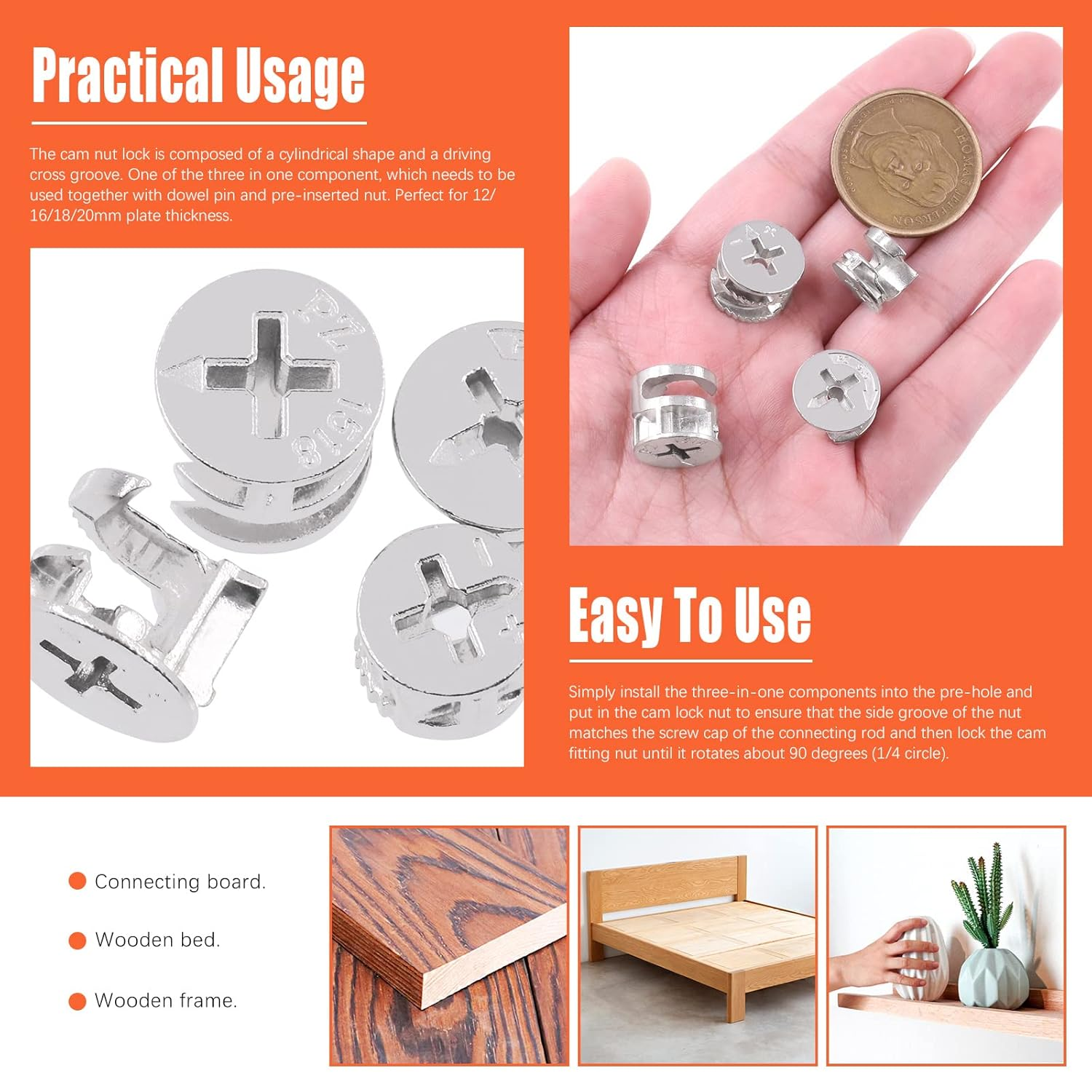 Practical Usage

The cam nut lock is composed of a cylindrical shape and a driving cross groove. One of the three in one component, which needs to be used together with dowel pin and pre-inserted nut. Perfect for 12/16/18/20mm plate thickness.

PZ 1518

THOMAS JEFFERSON

Easy To Use

Simply install the three-in-one components into the pre-hole and put in the cam lock nut to ensure that the side groove of the nut matches the screw cap of the connecting rod and then lock the cam fitting nut until it rotates about 90 degrees (1/4 circle).

Connecting board.

Wooden bed.

Wooden frame.