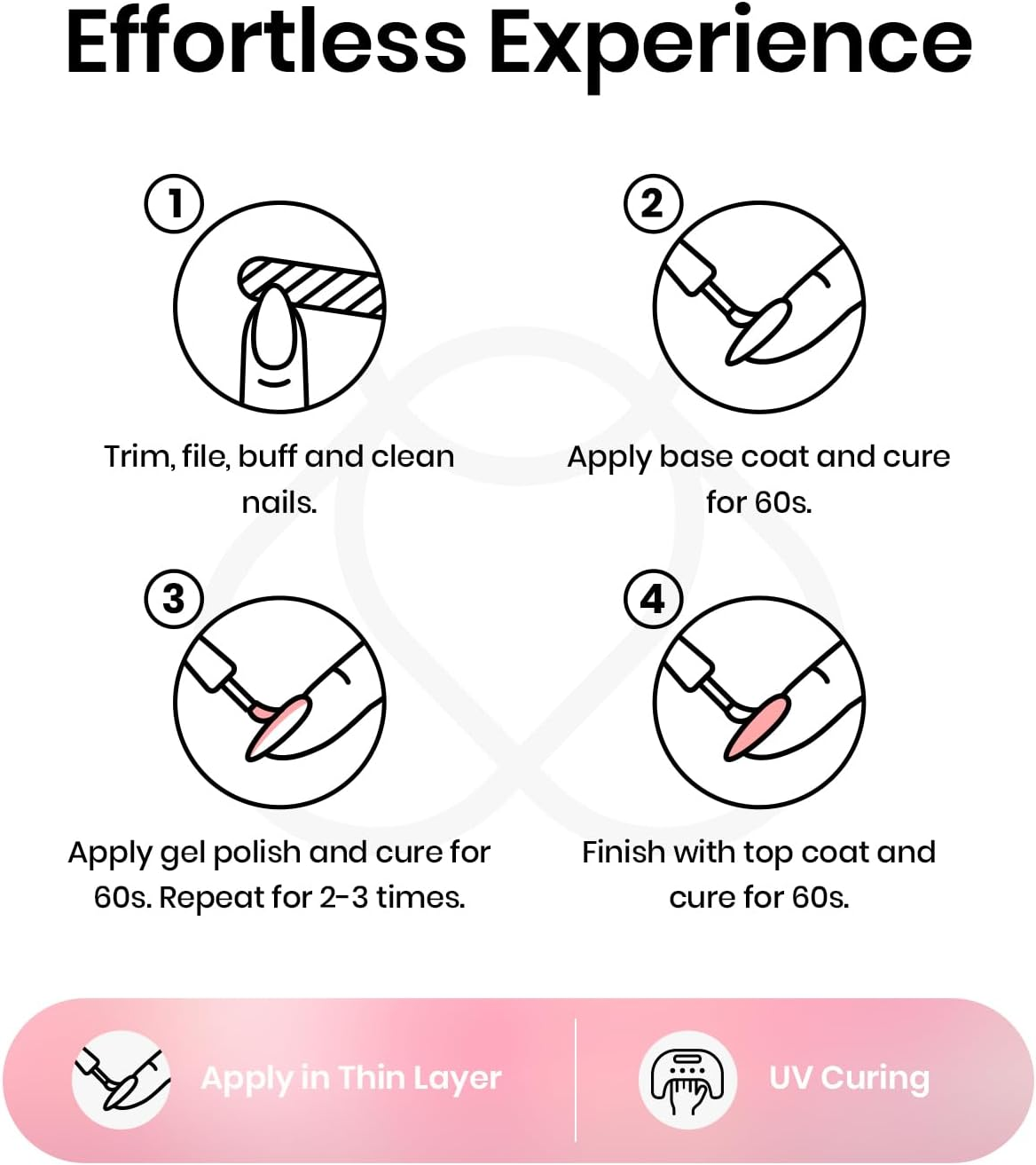 Effortless Experience

1

Trim, file, buff and clean nails.

2

Apply base coat and cure for 60s.

3

Apply gel polish and cure for 60s. Repeat for 2-3 times.

4

Finish with top coat and cure for 60s.

Apply in Thin Layer

UV Curing